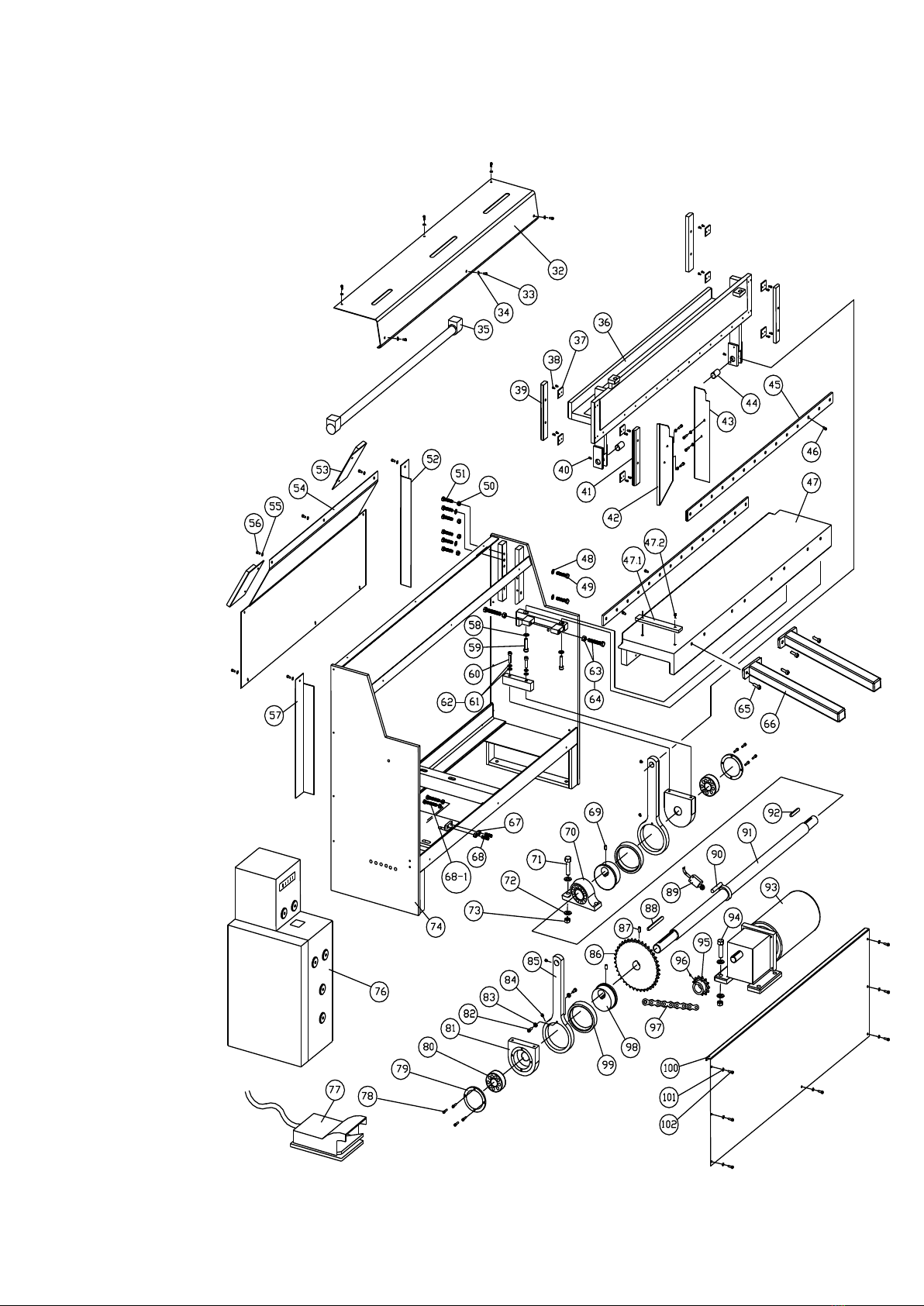 32
33
34
35
36
37
38
39
40
41
42
43
44
45
46
47
47.1
47.2
48
49
50
51
52
53
54
55
56
57
58
59
60
61
62
63
64
65
66
67
68
68-1
69
70
71
72
73
74
76
77
78
79
80
81
82
83
84
85
86
87
88
89
90
91
92
93
94
95
96
97
98
99
100
101
102