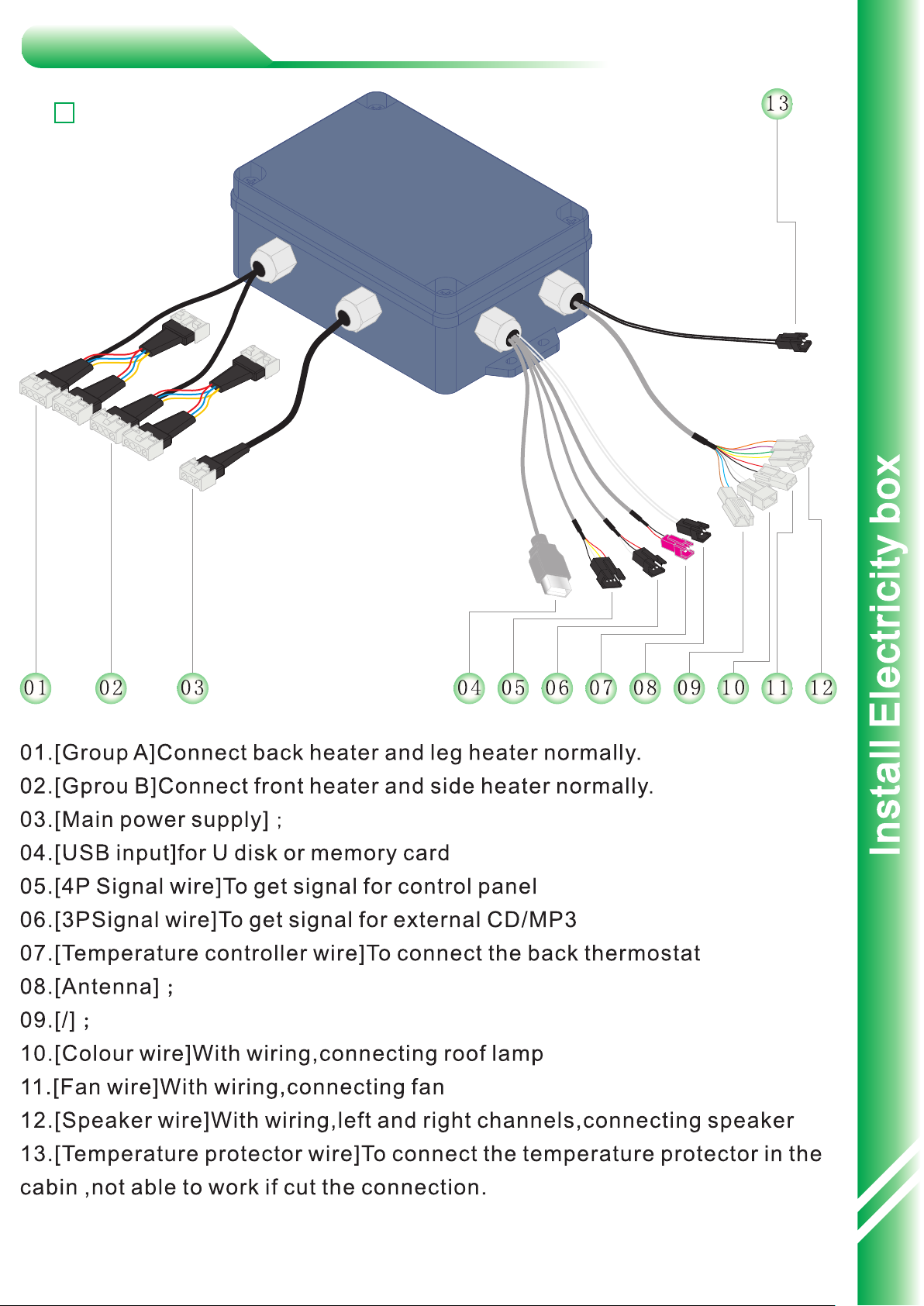 13

01 02 03 04 05 06 07 08 09 10 11 12

01.[Group A]Connect back heater and leg heater normally.
02.[Gprou B]Connect front heater and side heater normally.
03.[Main power supply] ;
04.[USB input]for U disk or memory card
05.[4P Signal wire]To get signal for control panel
06.[3PSignal wire]To get signal for external CD/MP3
07.[Temperature controller wire]To connect the back thermostat
08.[Antenna] ;
09.[/] ;
10.[Colour wire]With wiring,connecting roof lamp
11.[Fan wire]With wiring,connecting fan
12.[Speaker wire]With wiring,left and right channels,connecting speaker
13.[Temperature protector wire]To connect the temperature protector in the cabin ,not able to work if cut the connection.

Install Electricity box