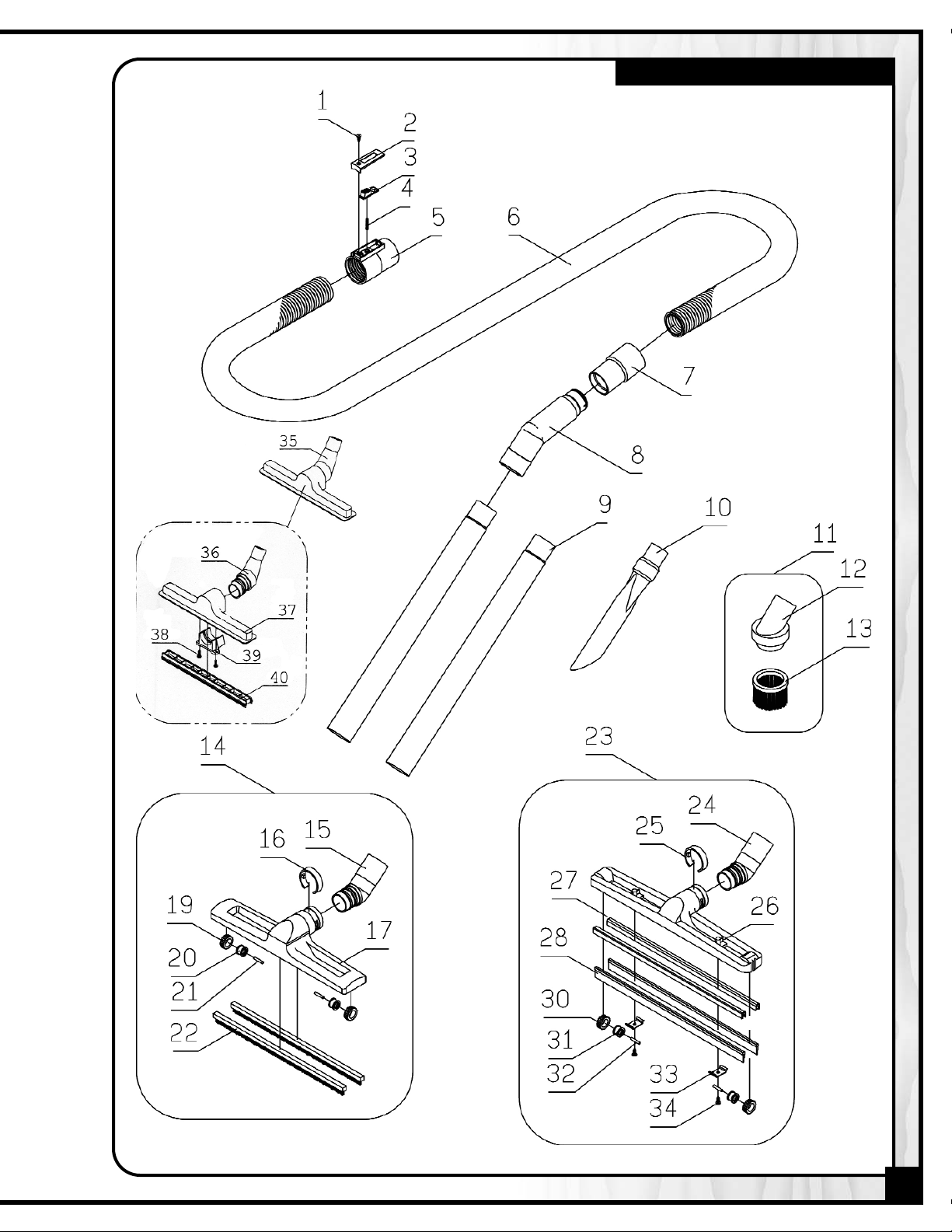 1
2
3
4
5
6
7
8
9
10
11
12
13
35
36
37
38
39
40
14
15
16
17
19
20
21
22
23
24
25
26
27
28
30
31
32
33
34