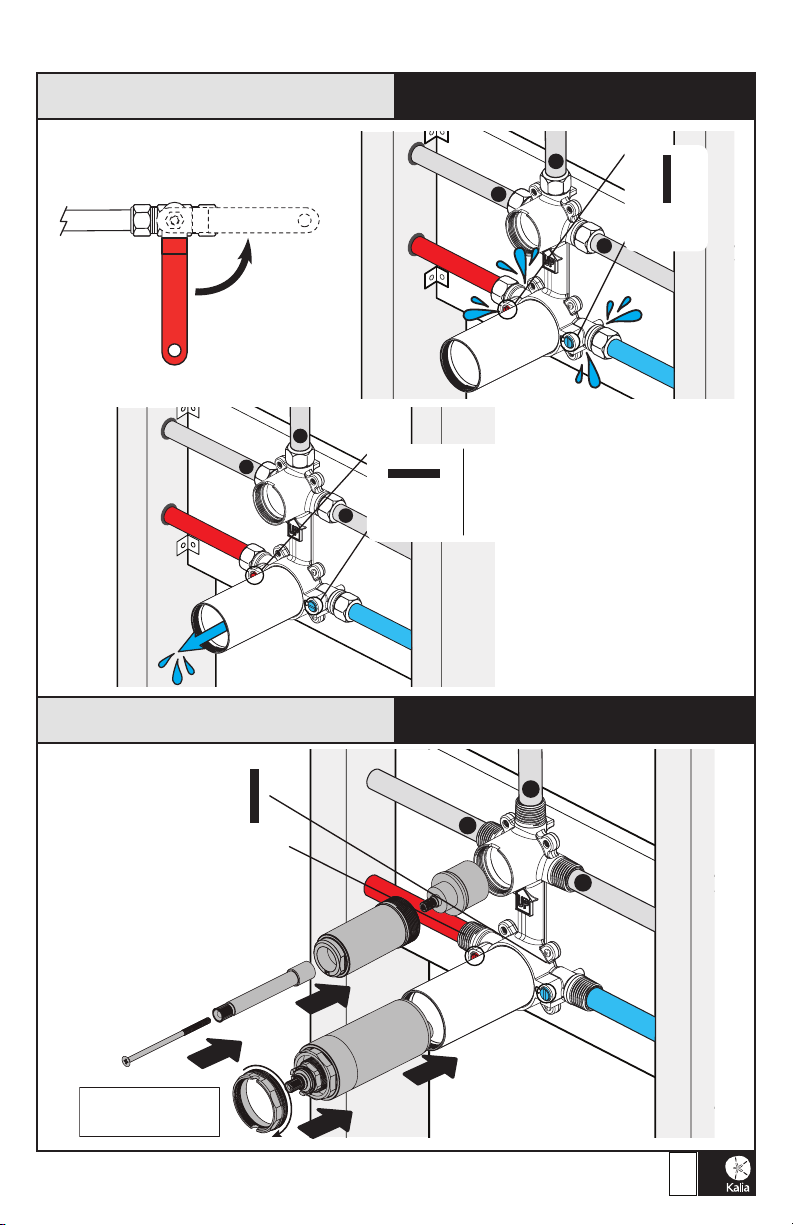 Kalia