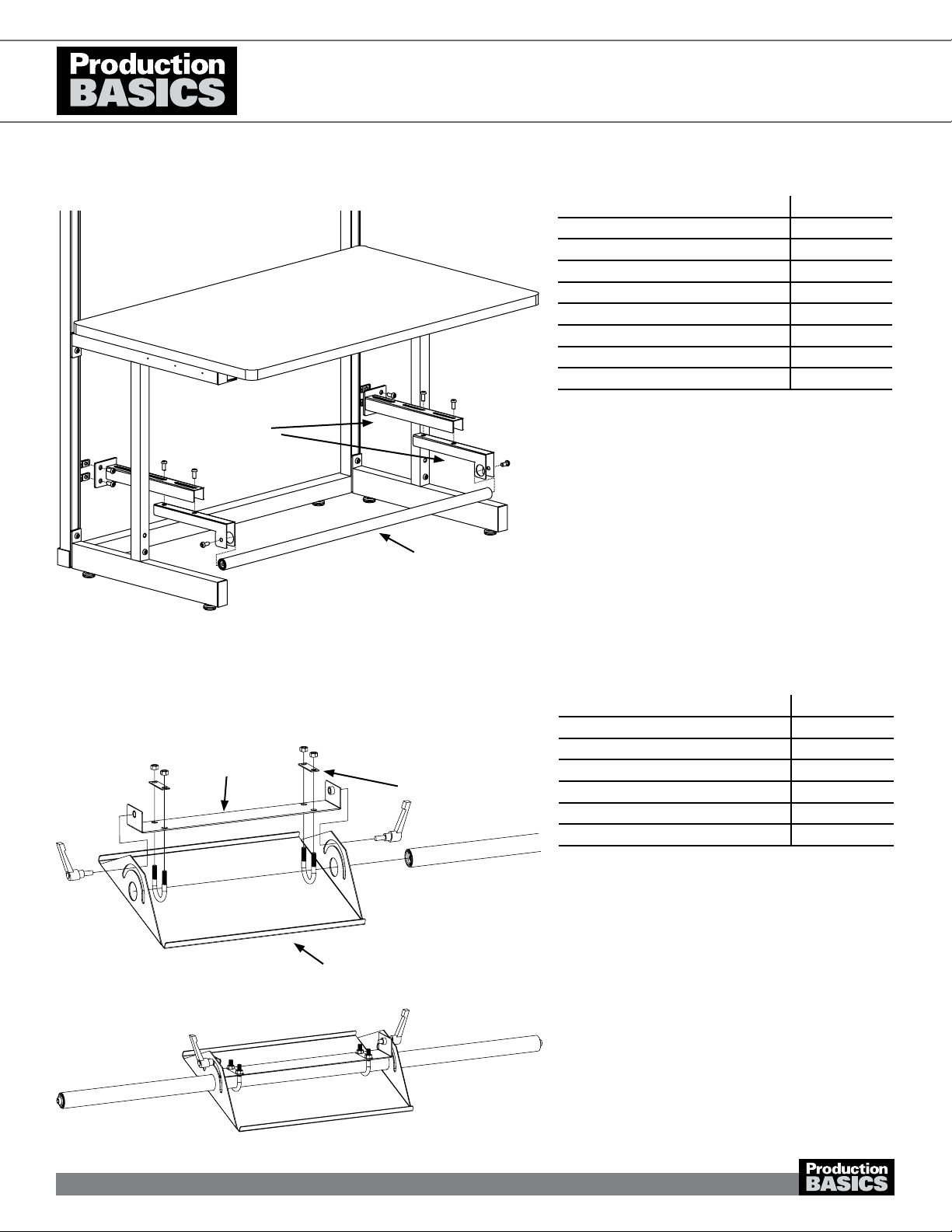 Production BASICS

Production BASICS