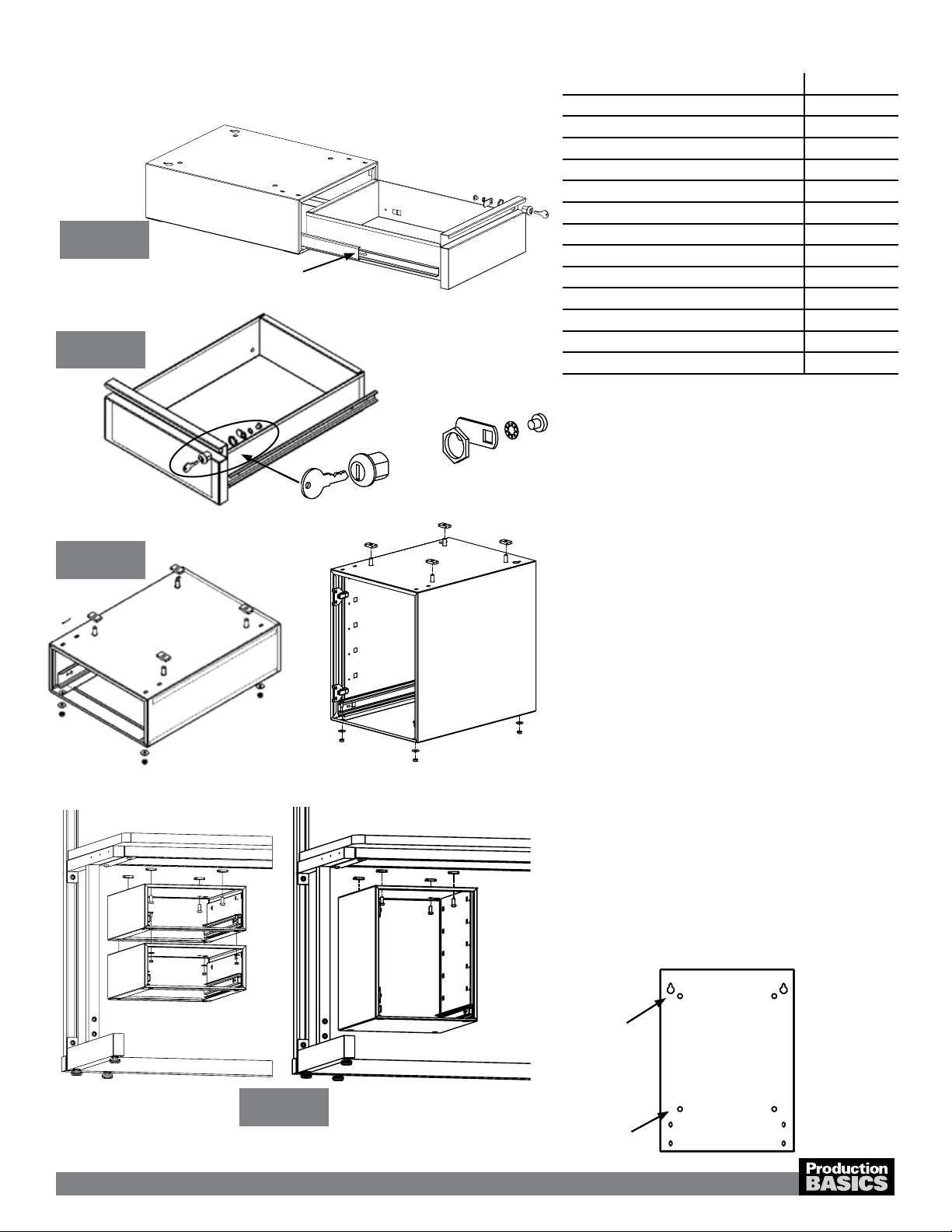 Production BASICS