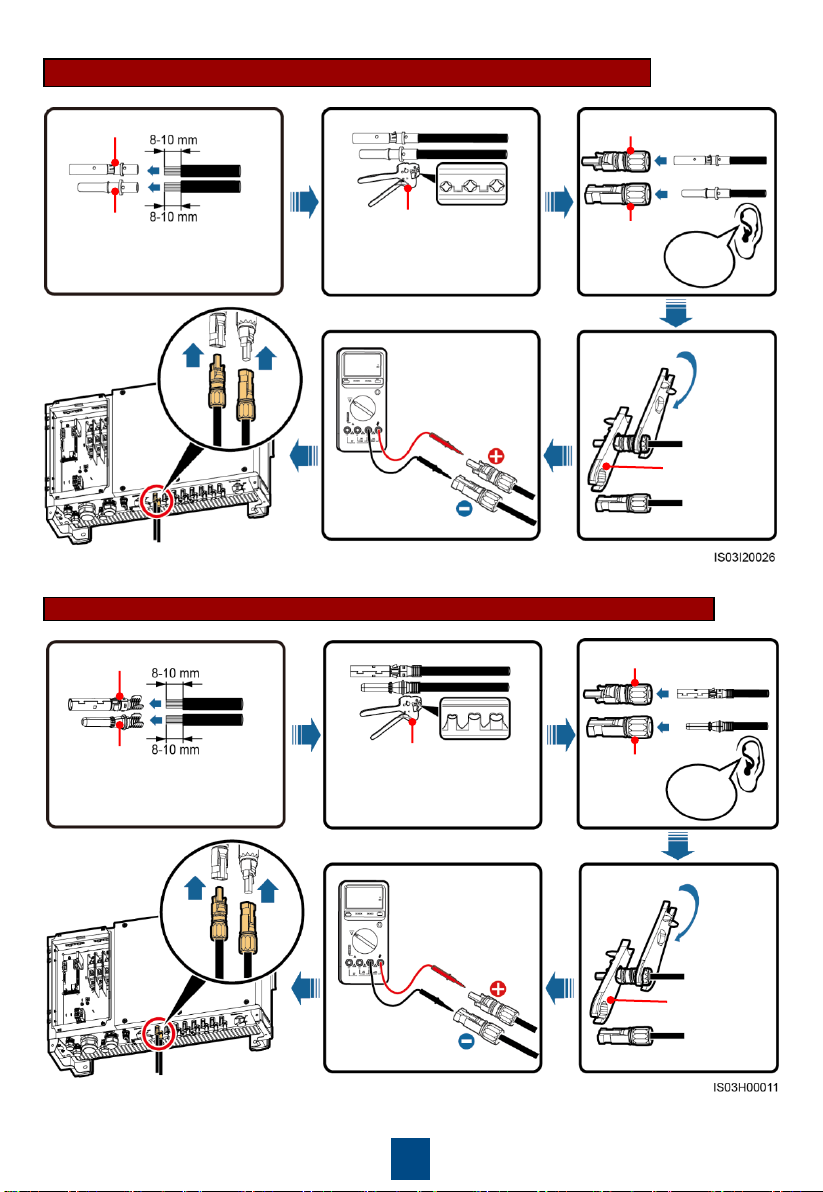 8-10 mm

8-10 mm

IS03I20026

8-10 mm

8-10 mm

IS03H00011