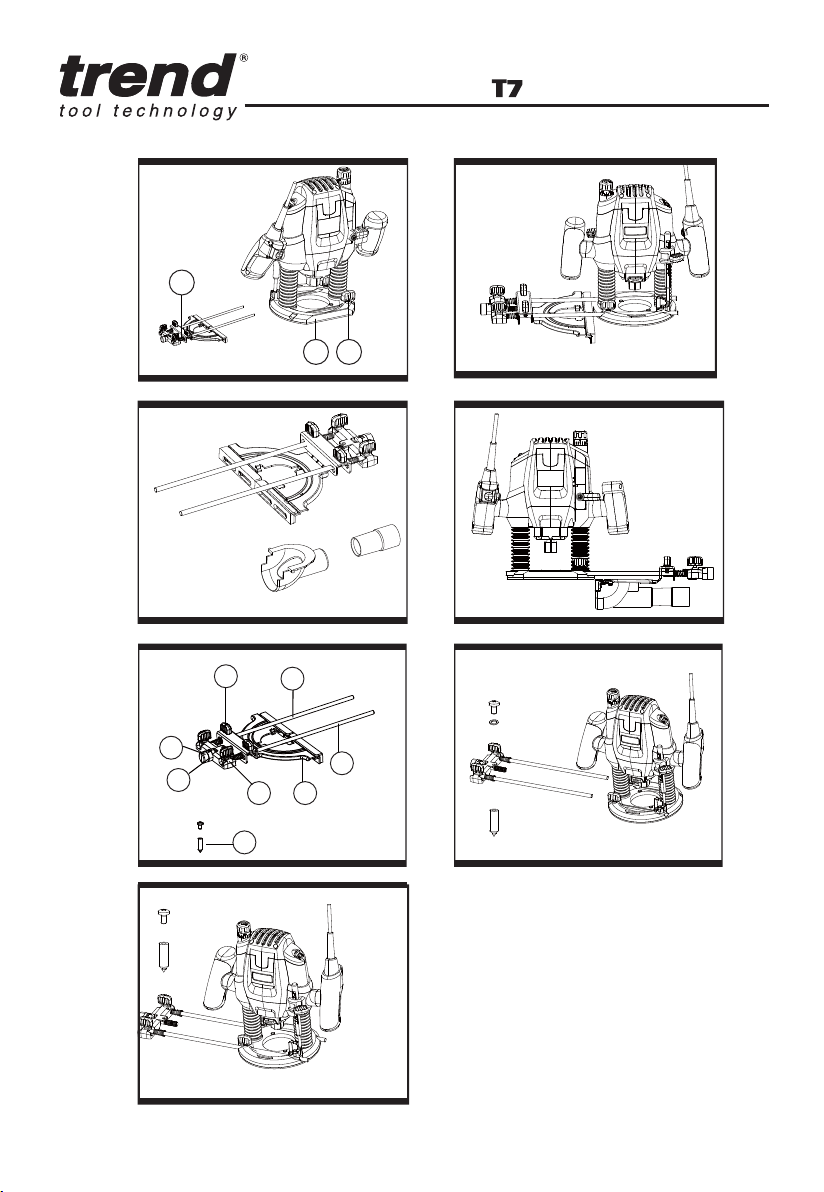 trend®
tool technology

T7