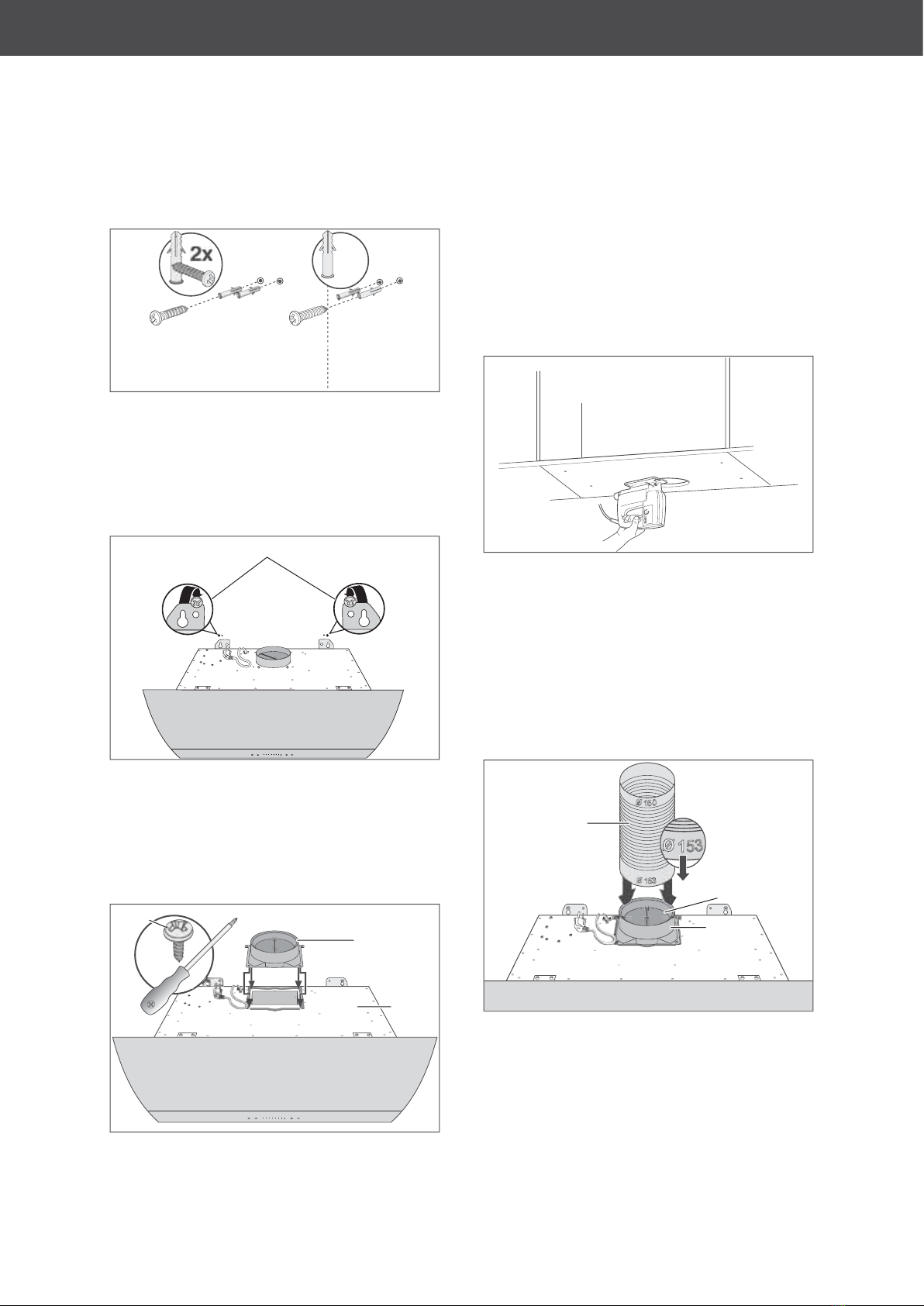 2x

Ø 160

Ø 153

Ø 153