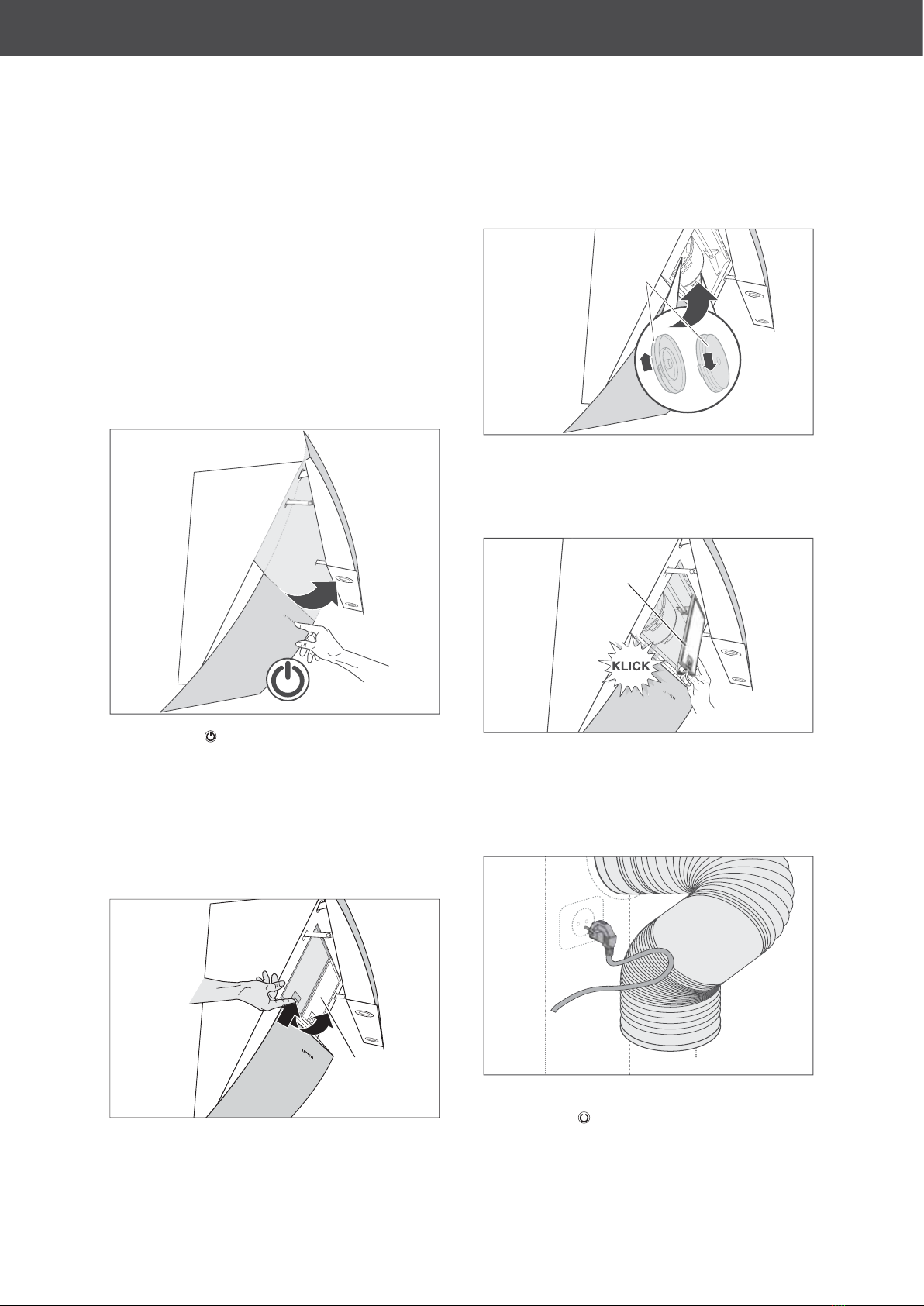 KLICK