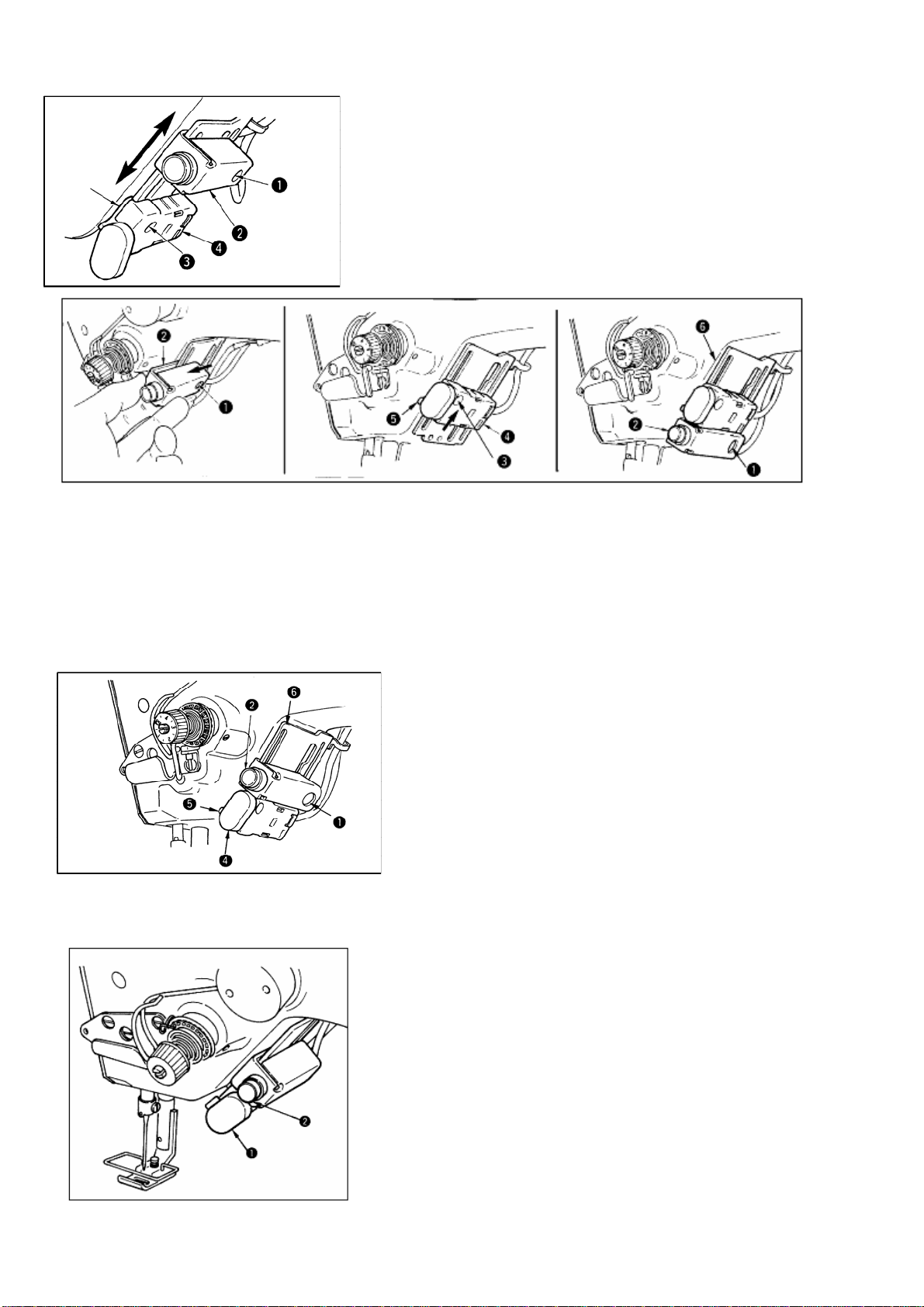 ❶
❷
❸
❹

❷
❶

❺
❹
❸

❻
❷
❶

❷
❻
❺
❶
❹

❷
❶