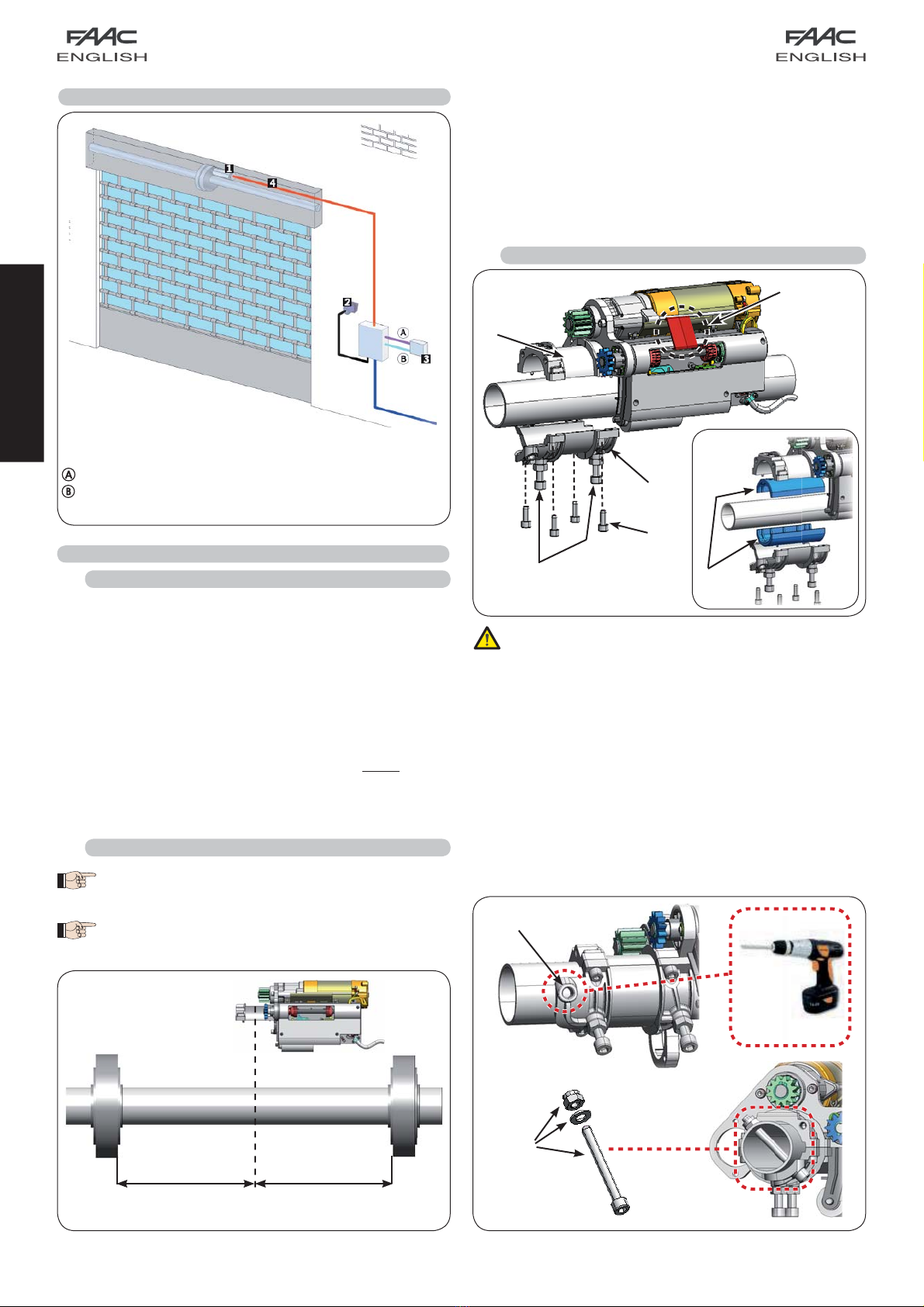 FAAC ENGLISH

FAAC ENGLISH

1

4

2

A

B

3

A

B