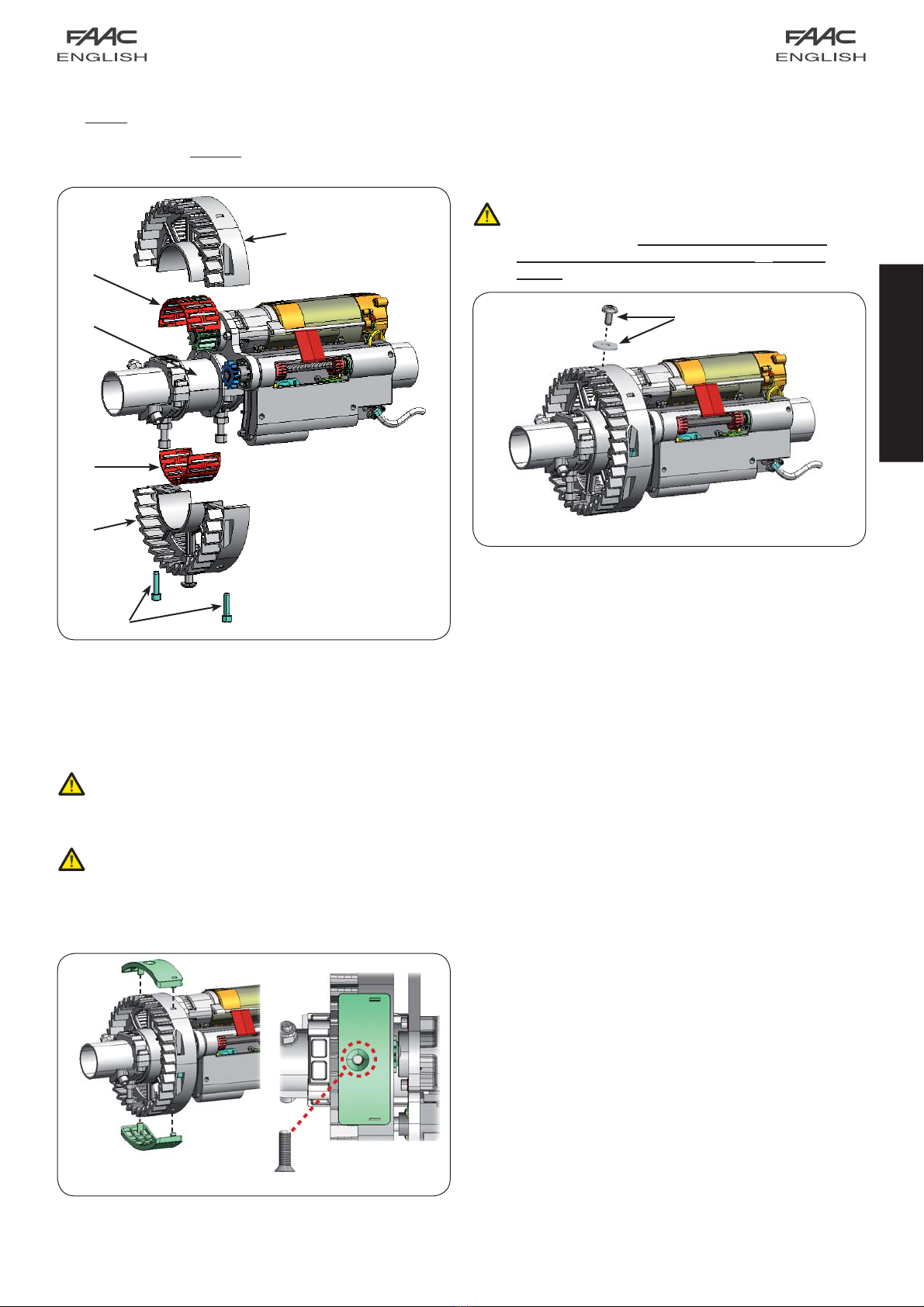 FAAC
ENGLISH

FAAC
ENGLISH