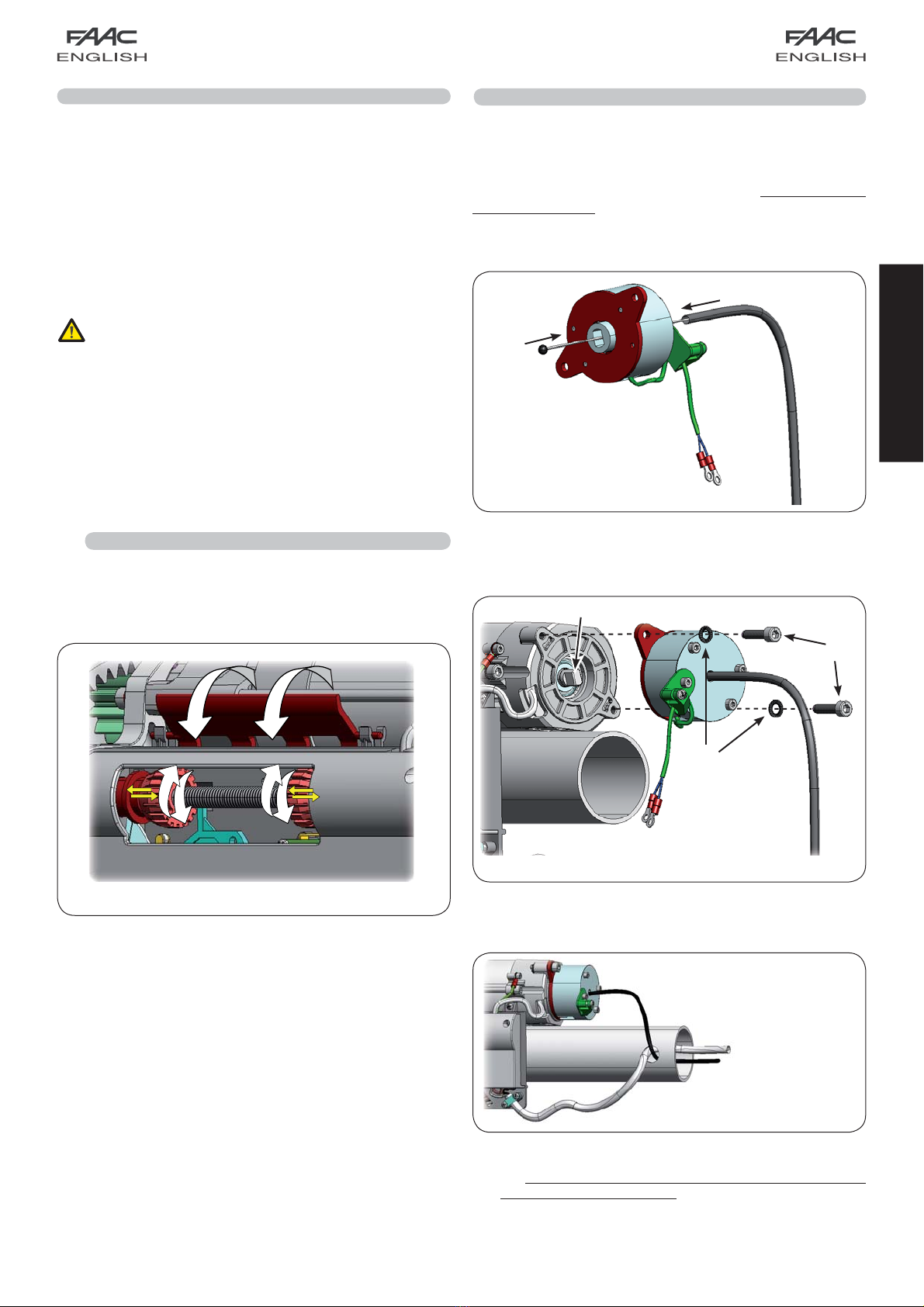 FAAC
ENGLISH

FAAC
ENGLISH