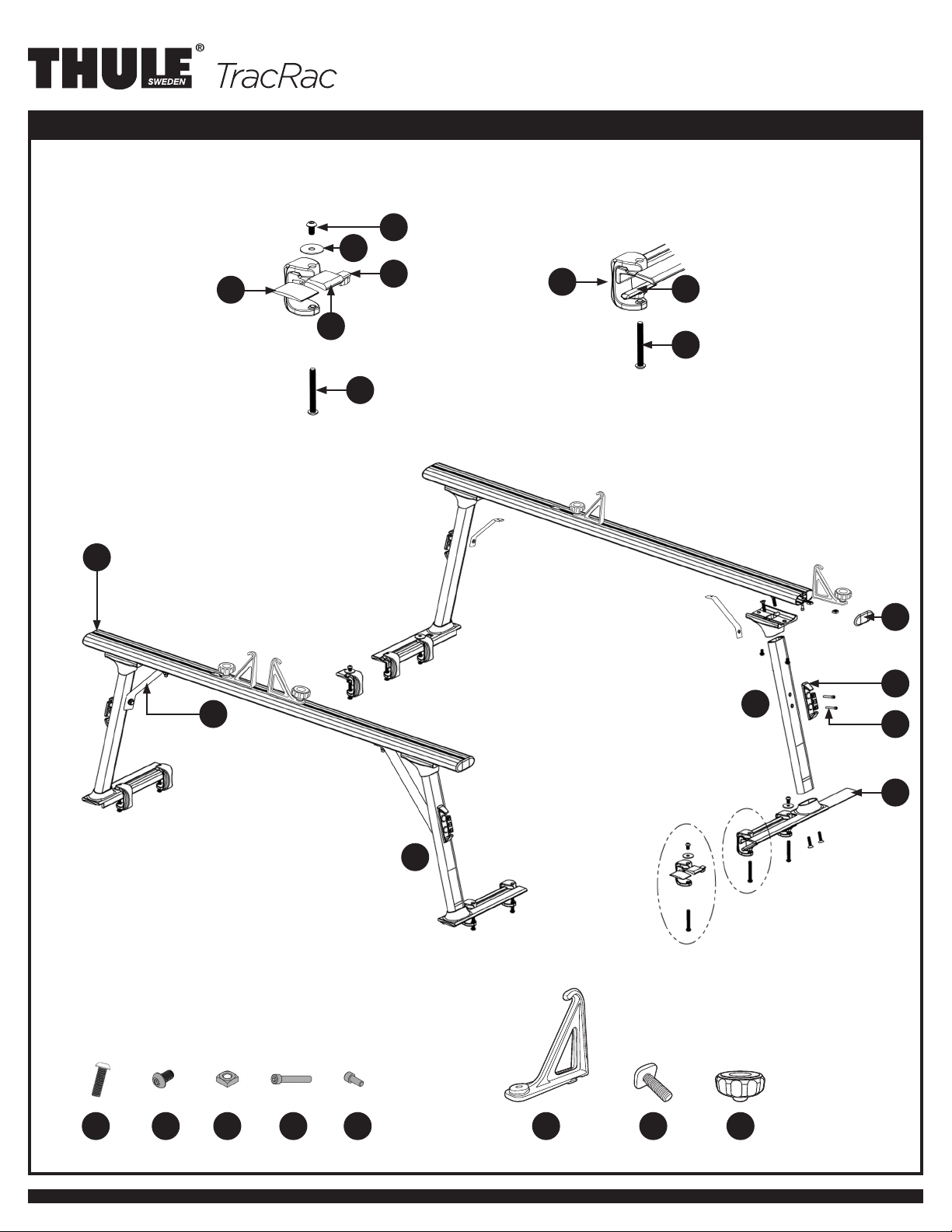 THULE® SWEDEN TracRac