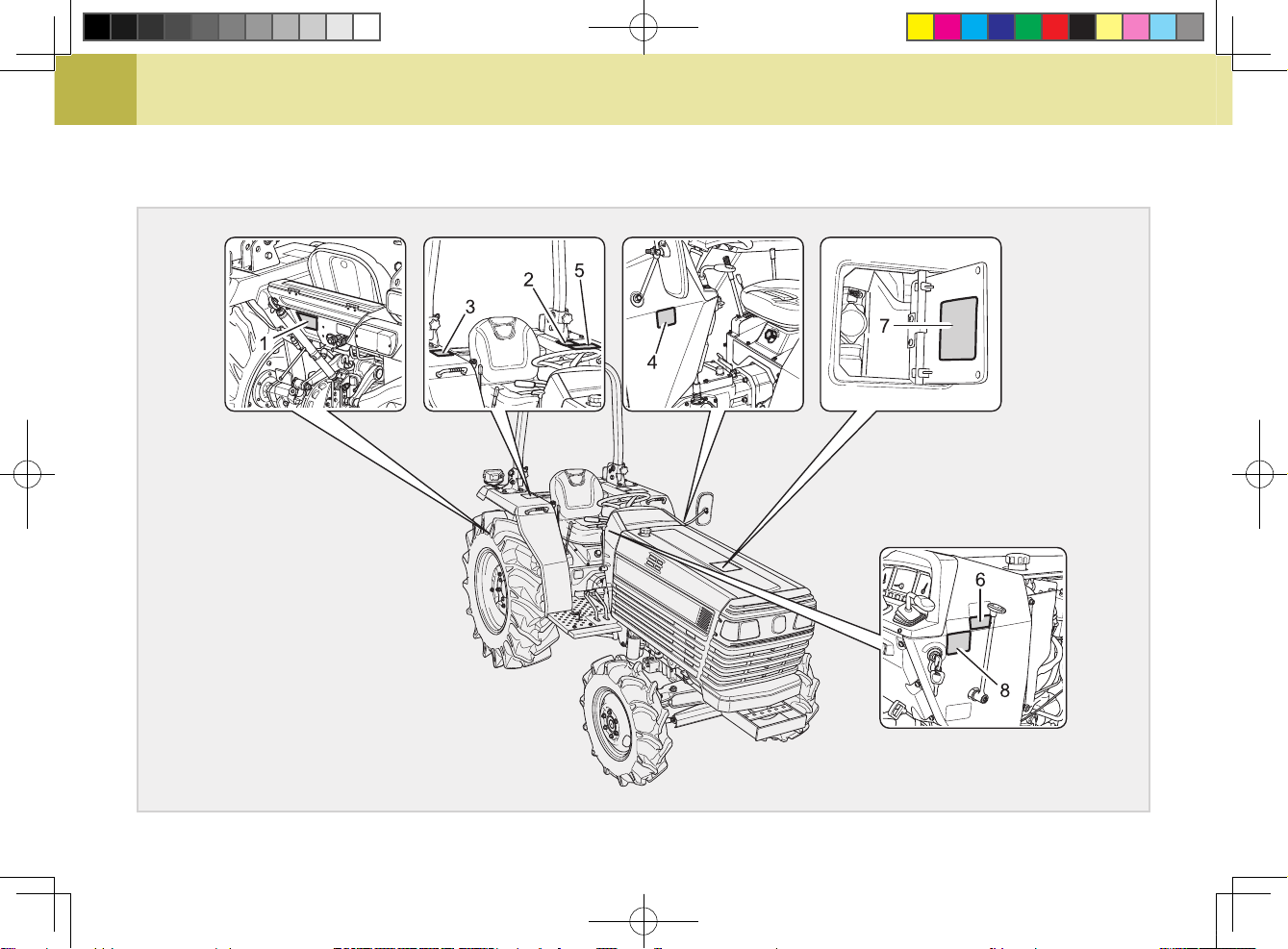 1
3
2
5
4
7
6
8