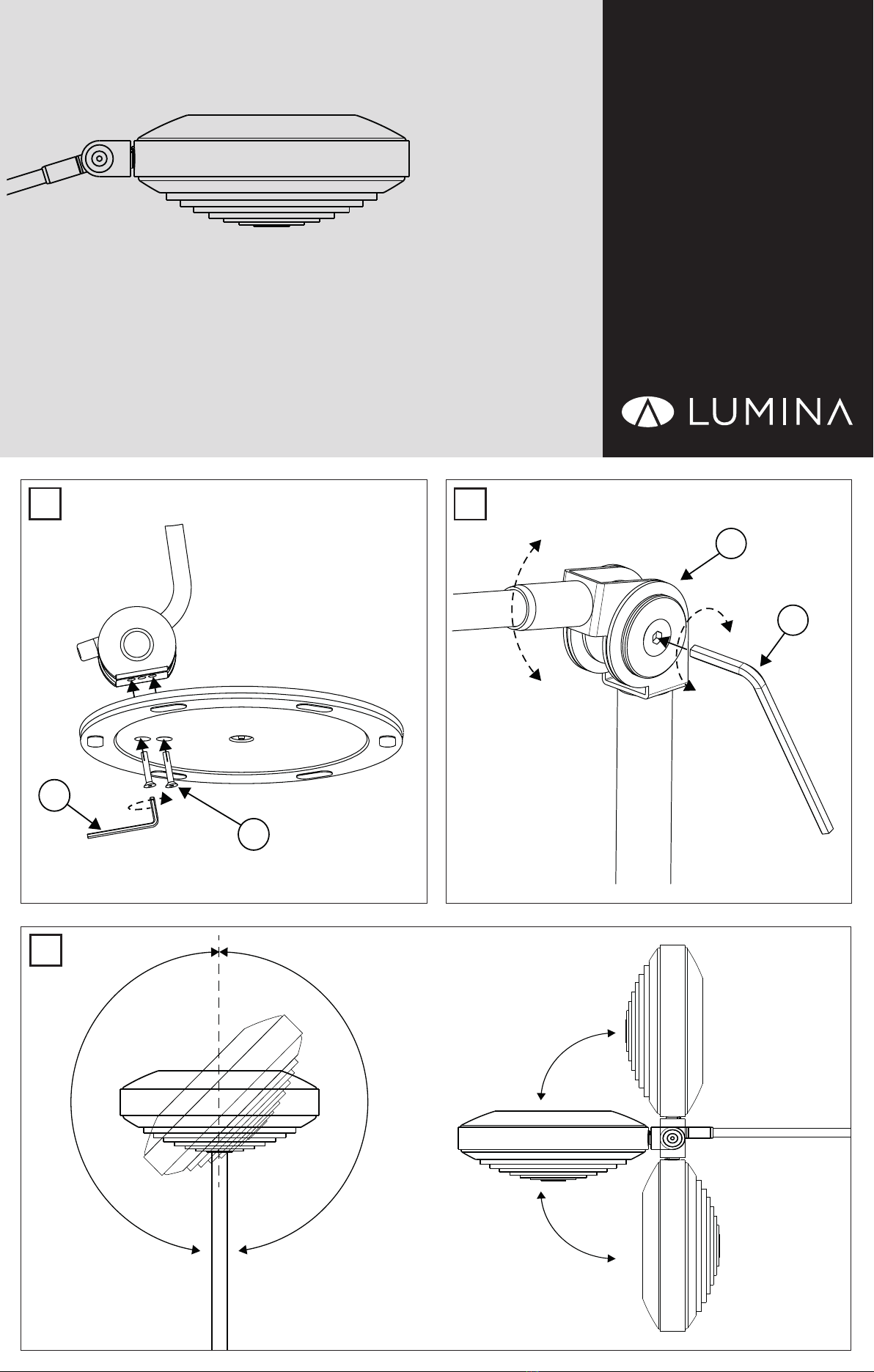 LUMINA