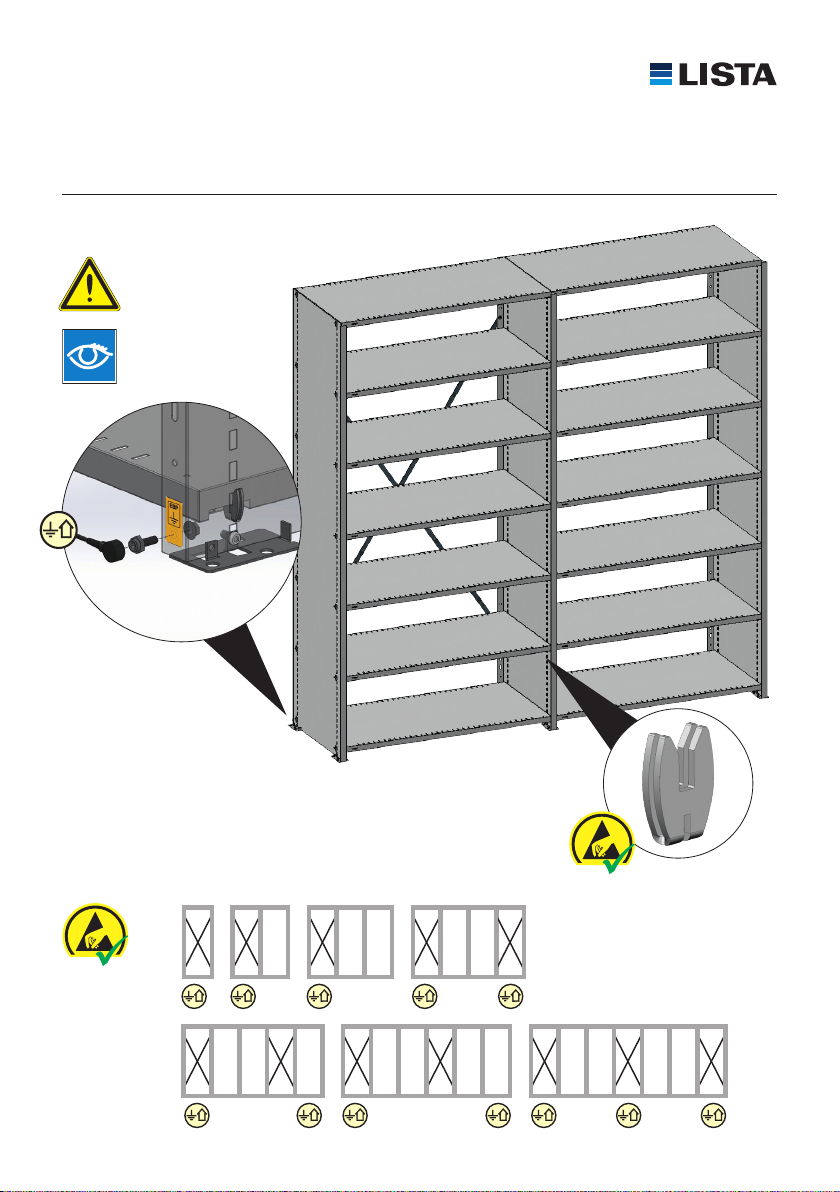 LISTA