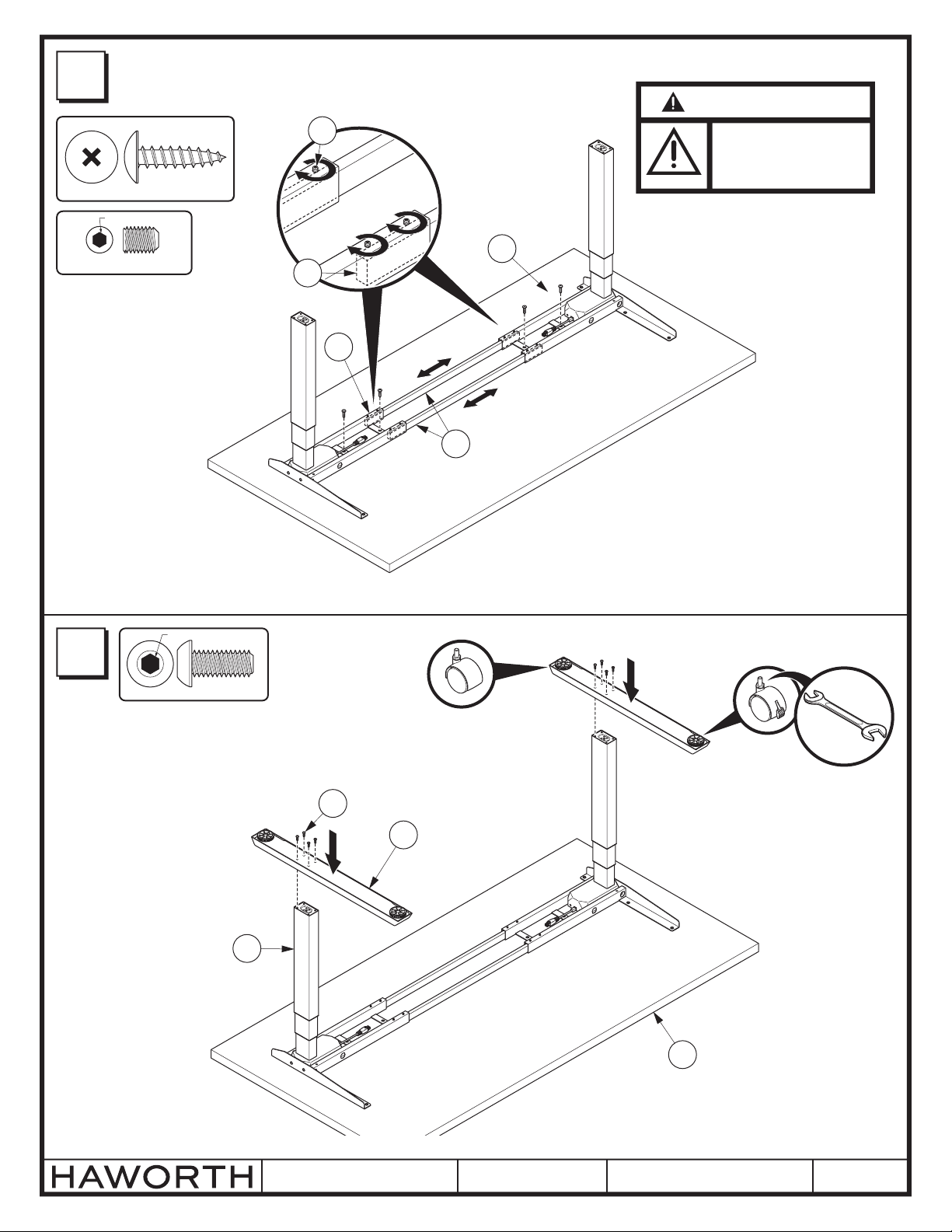 HAWORTH