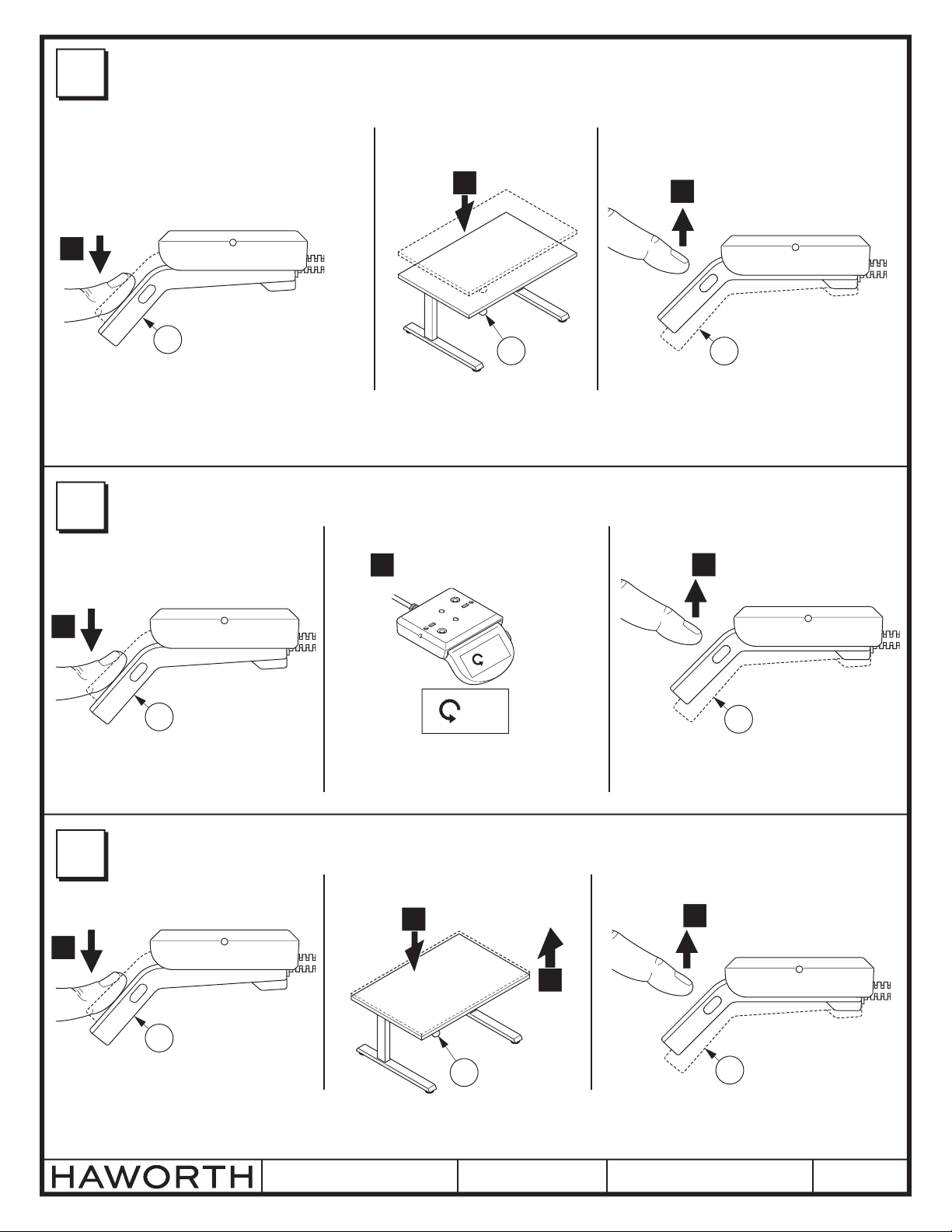 HAWORTH