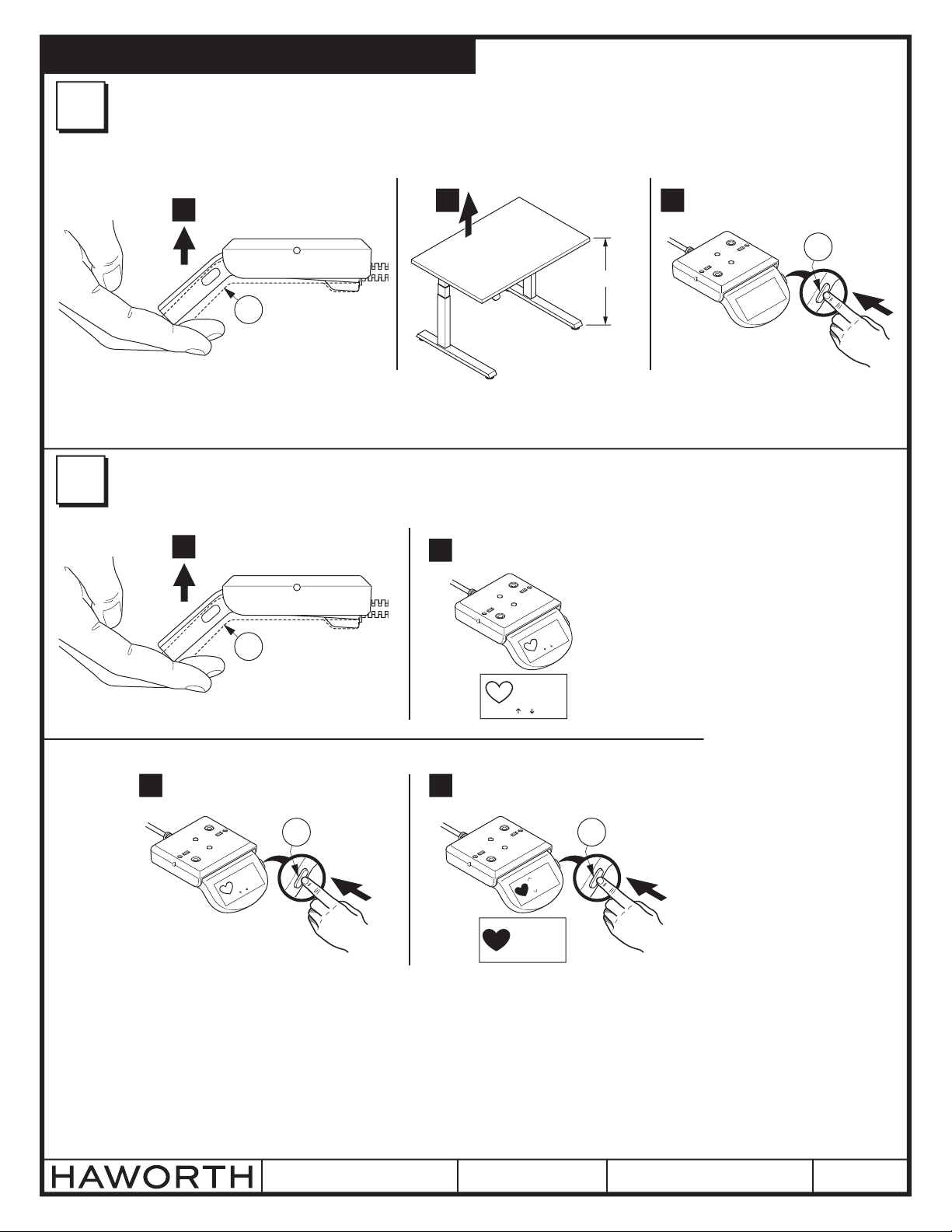 HAWORTH