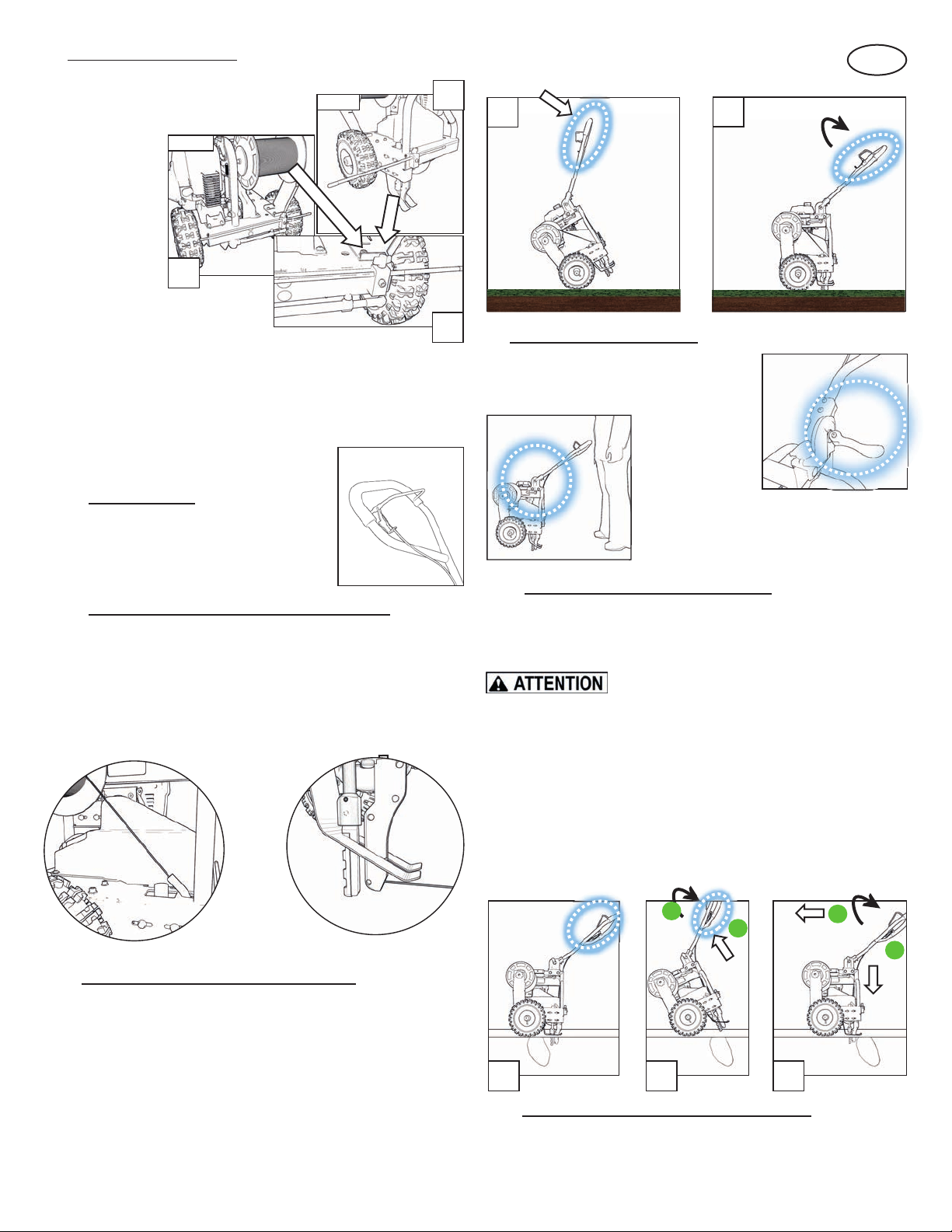 ATTENTION