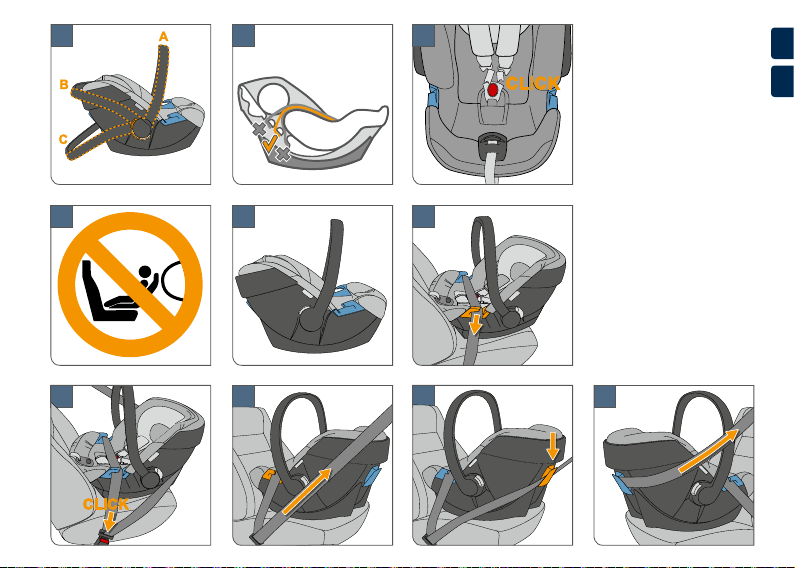 A
B
C

CLICK

CLICK