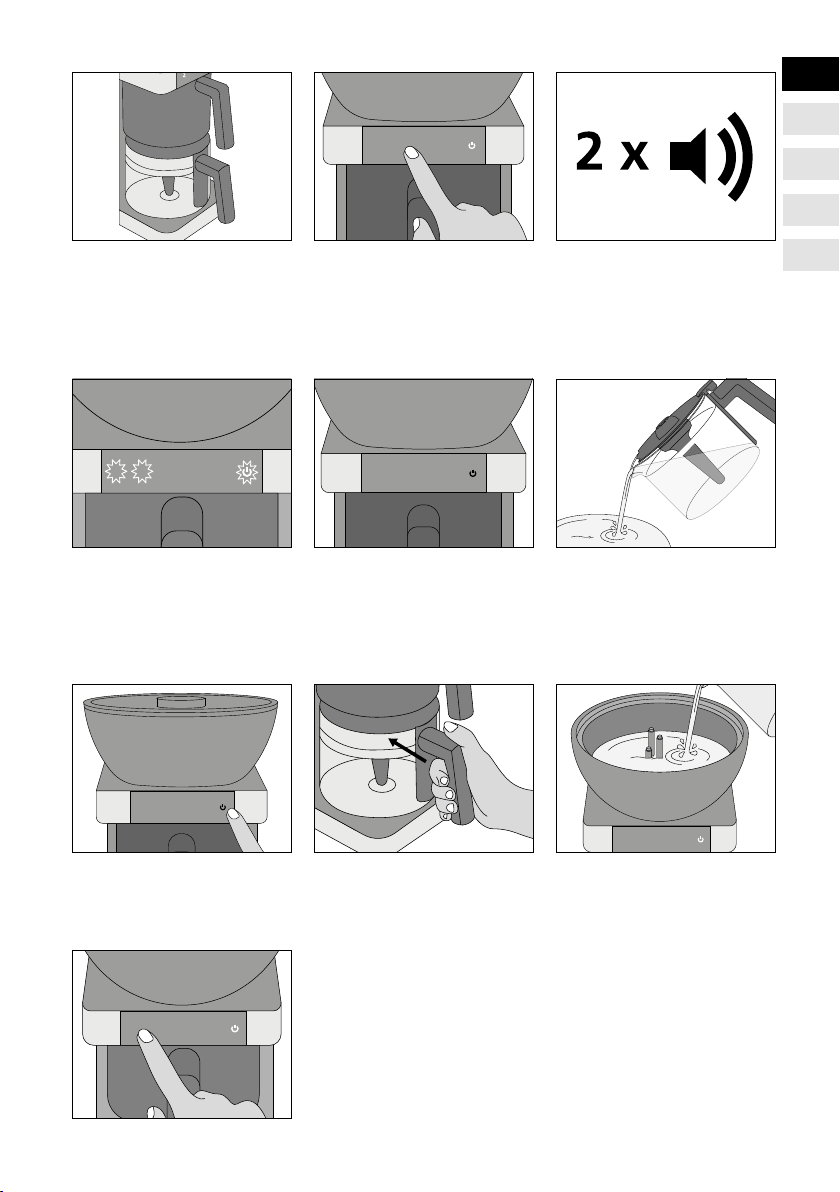 2 x