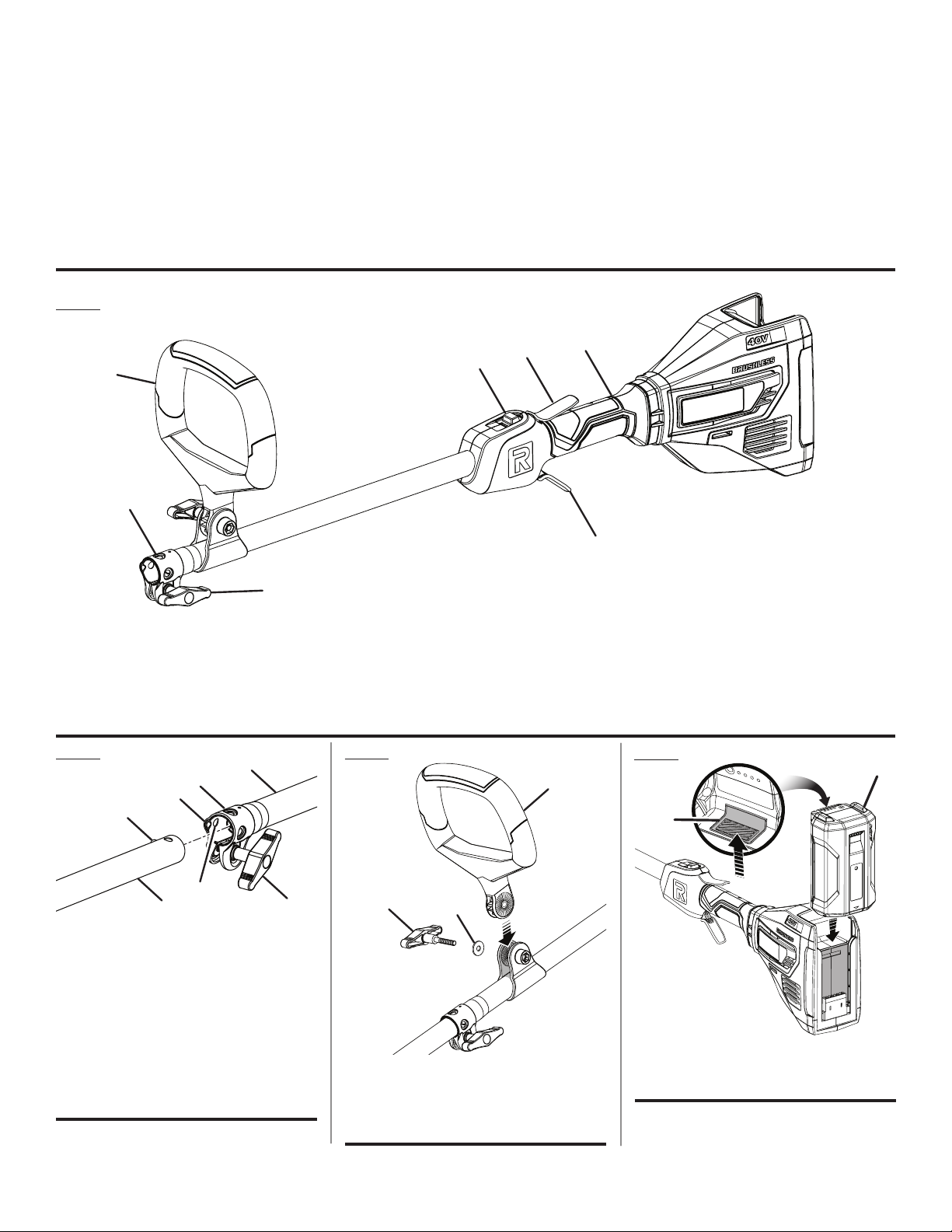 40V

BRUSHLESS

R

R