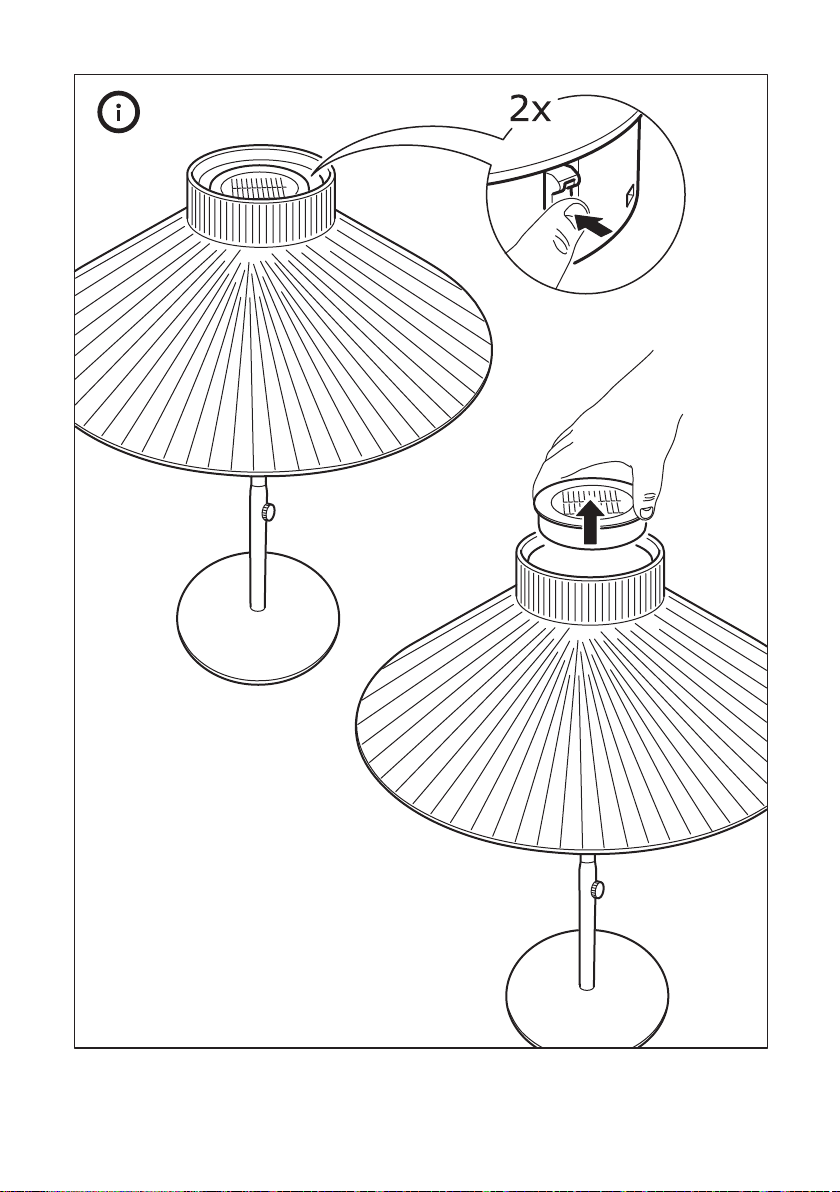 i

2x