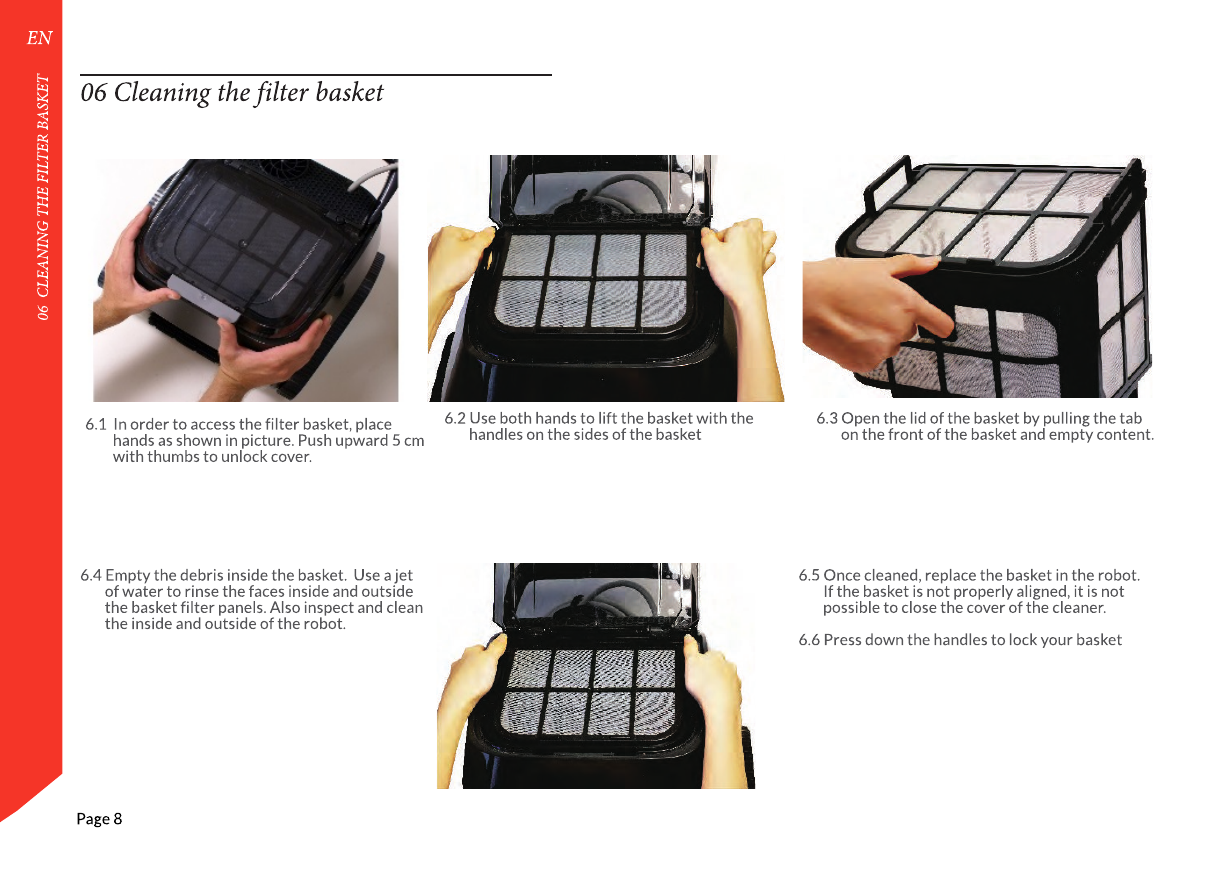 EN

06 CLEANING THE FILTER BASKET

06 Cleaning the filter basket

6.1 In order to access the filter basket, place hands as shown in picture. Push upward 5 cm with thumbs to unlock cover.

6.2 Use both hands to lift the basket with the handles on the sides of the basket

6.3 Open the lid of the basket by pulling the tab on the front of the basket and empty content.

6.4 Empty the debris inside the basket. Use a jet of water to rinse the faces inside and outside the basket filter panels. Also inspect and clean the inside and outside of the robot.

6.5 Once cleaned, replace the basket in the robot. If the basket is not properly aligned, it is not possible to close the cover of the cleaner.

6.6 Press down the handles to lock your basket

Page 8