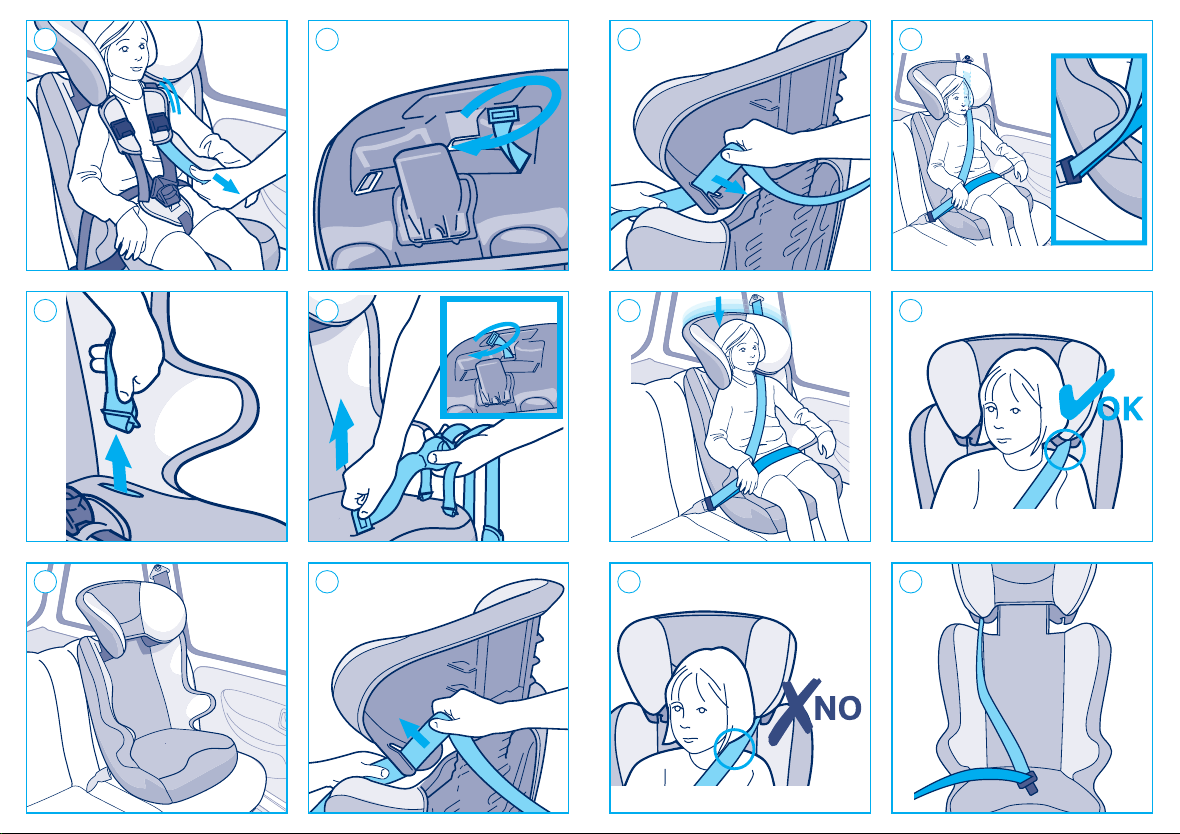 OK

NO