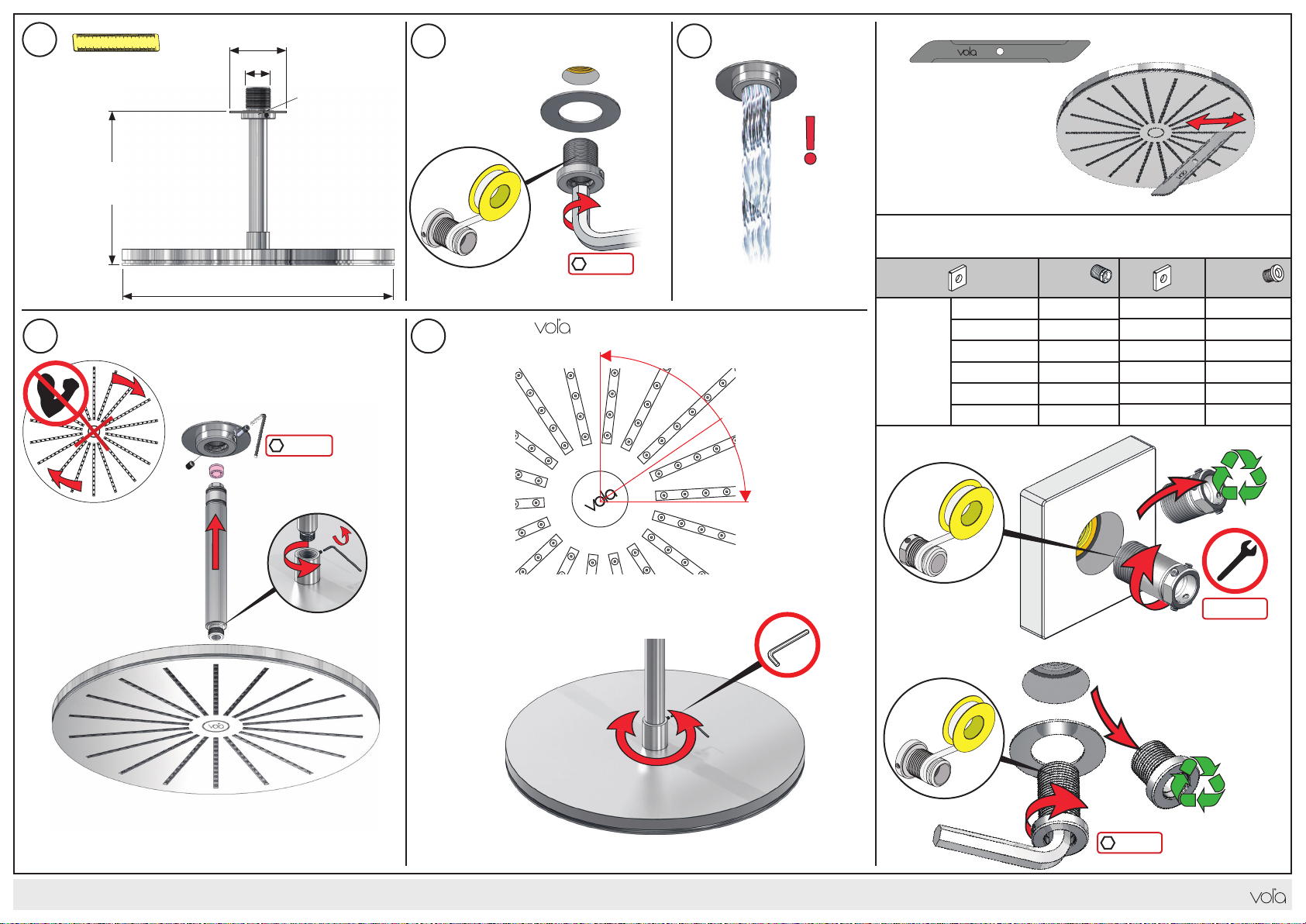 vola

vola

vola

vola

vola