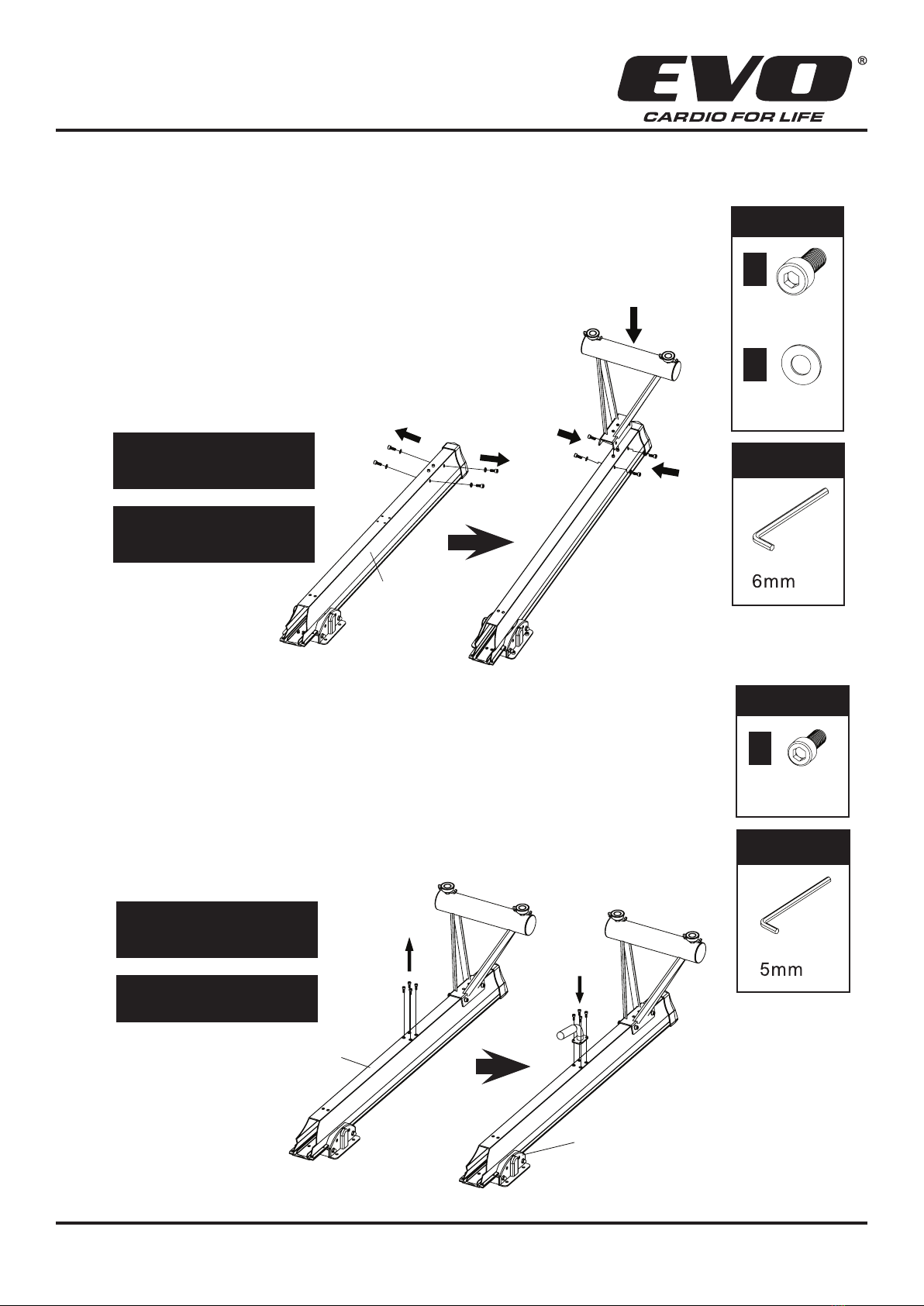 EVO®
CARDIO FOR LIFE

6mm

5mm