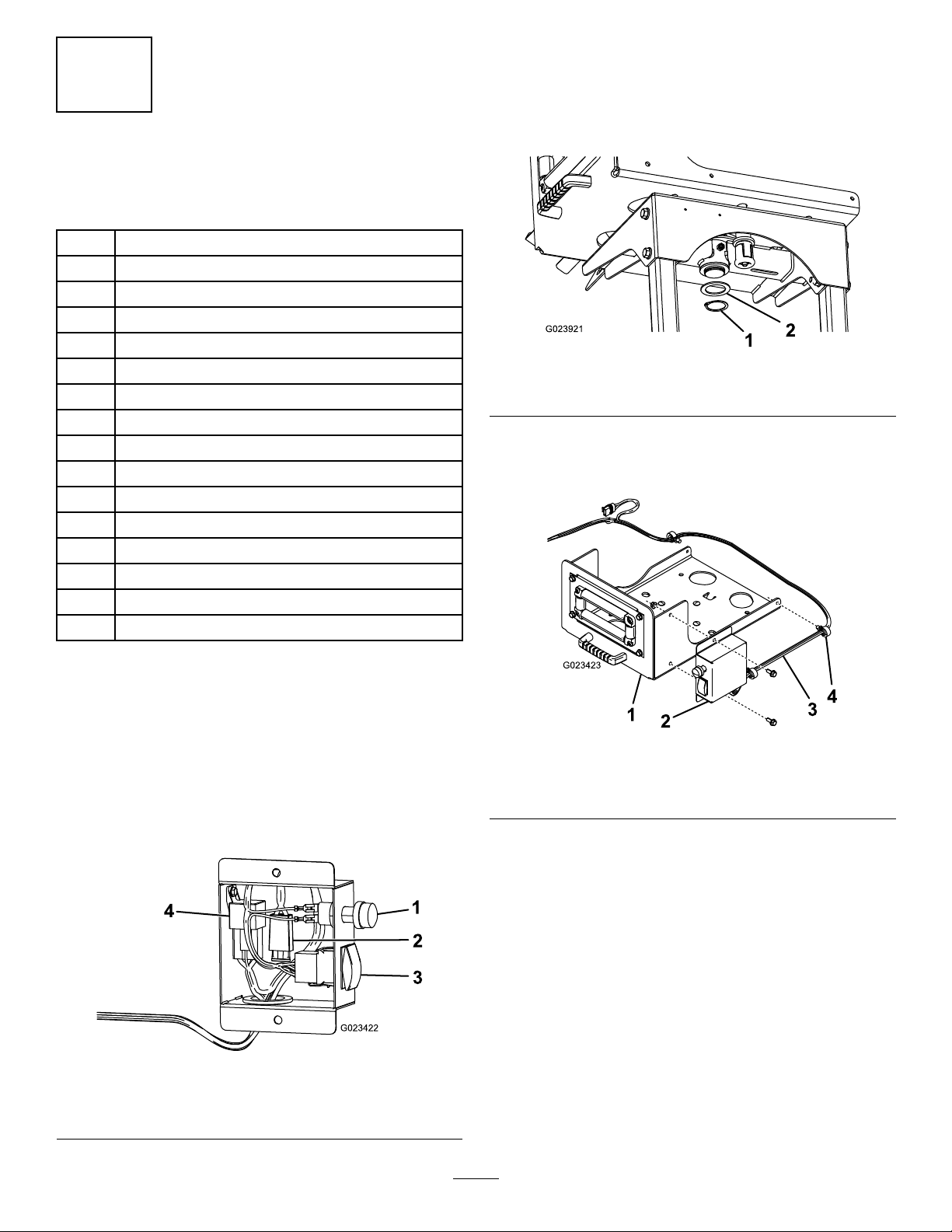 G023921

1 2

G023423

1 2 3 4

4 1 2 3

G023422