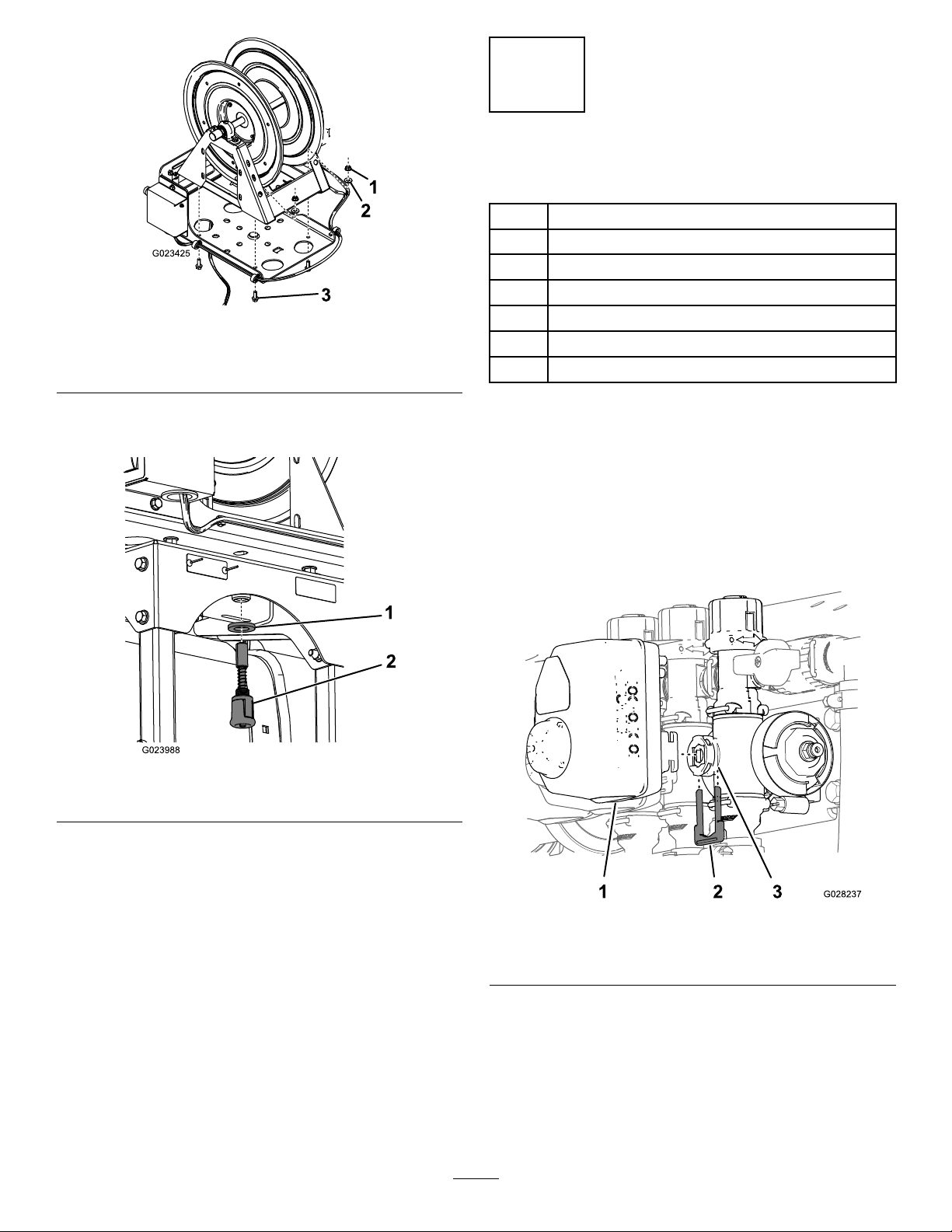 1
2
G023425
3

1
2
G023988

1
2
3
G028237