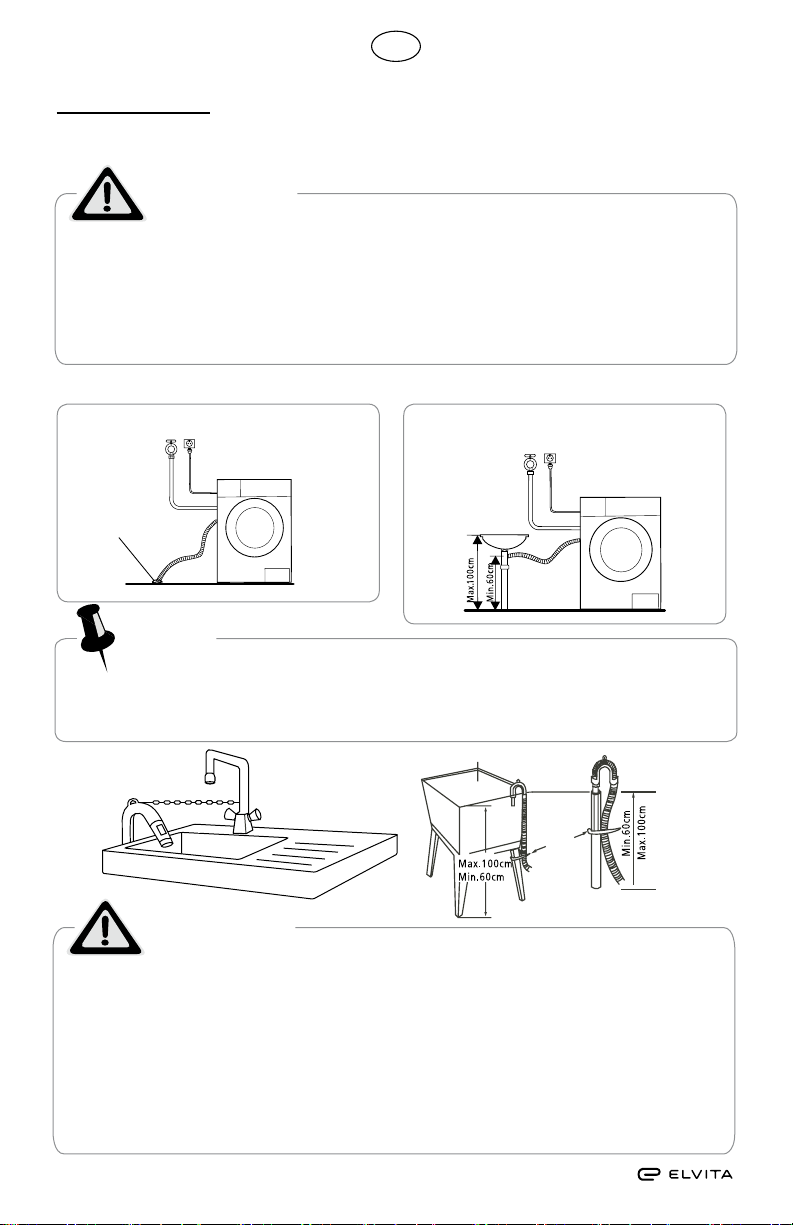 Max.100cm

Min.60cm

Max.100cm

Min.60cm

Min.60cm

Max.100cm

ELVITA