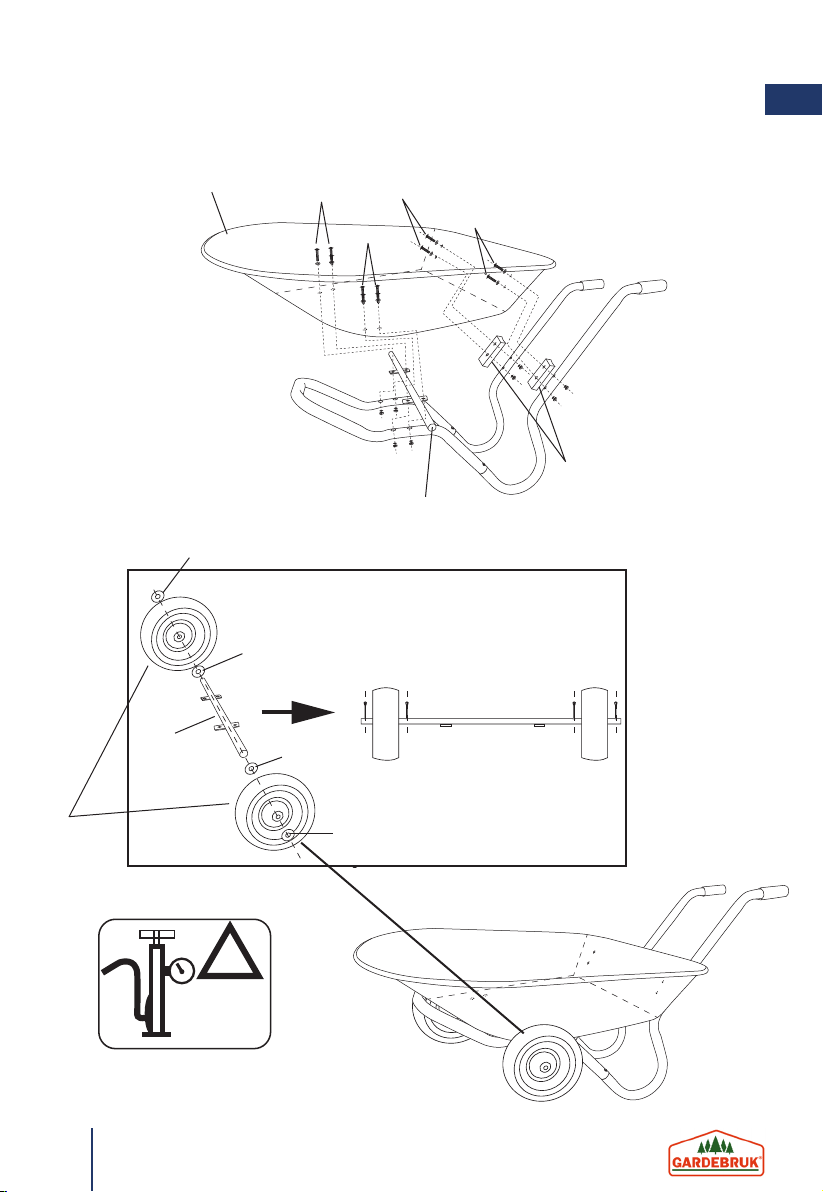 GARDEBRUK®