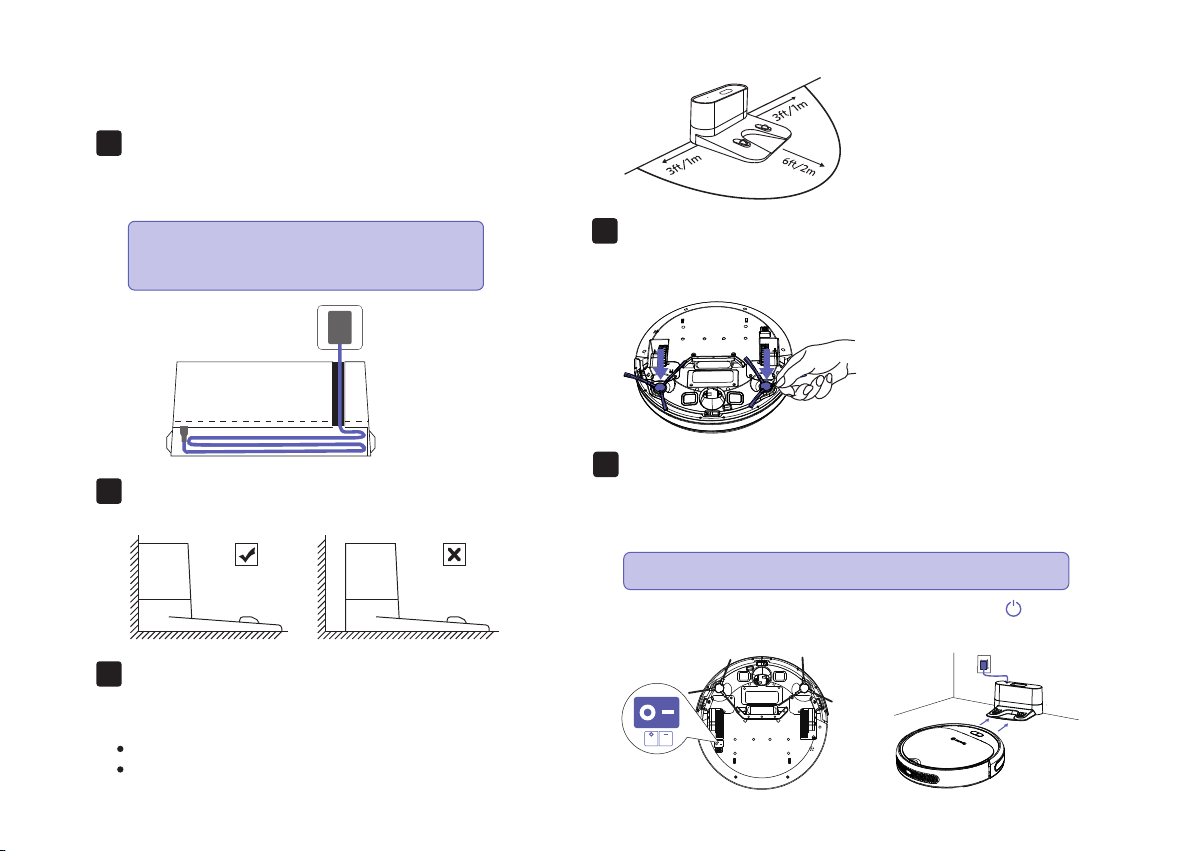 3ft/1m

3ft/1m

6ft/2m