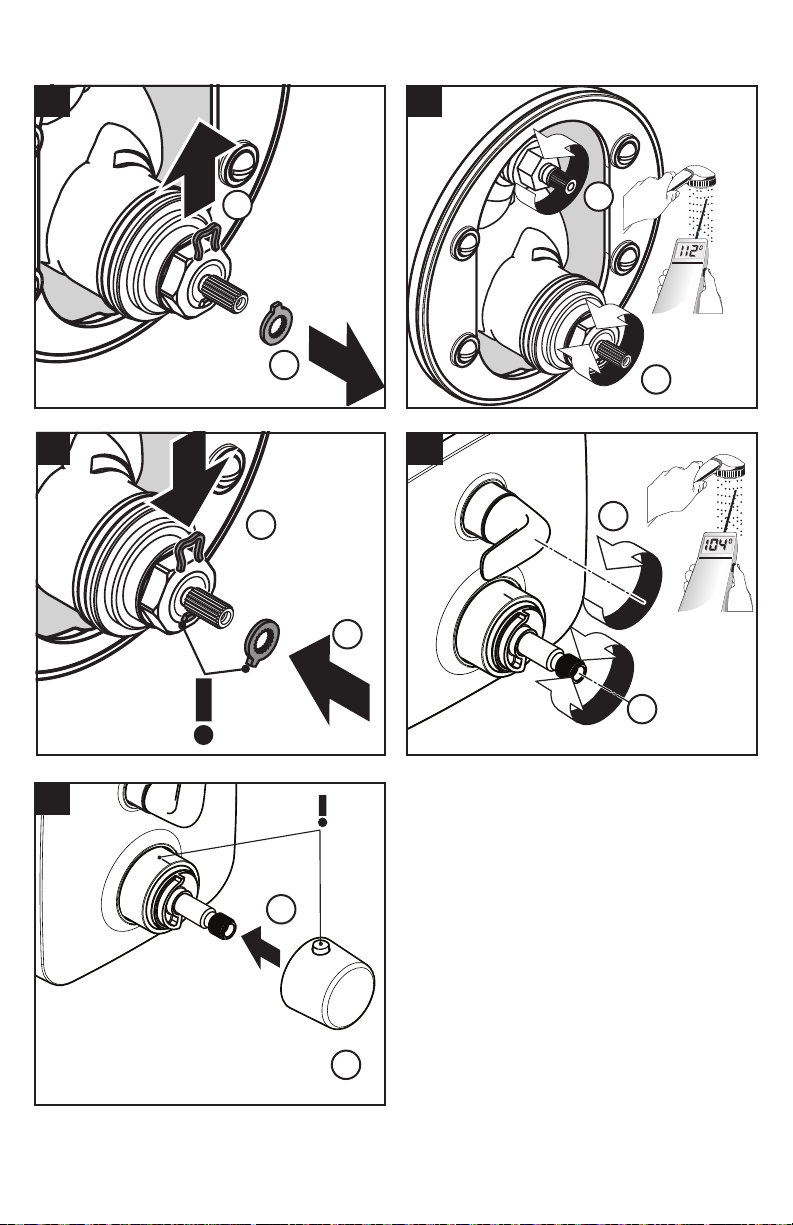 112°

104°