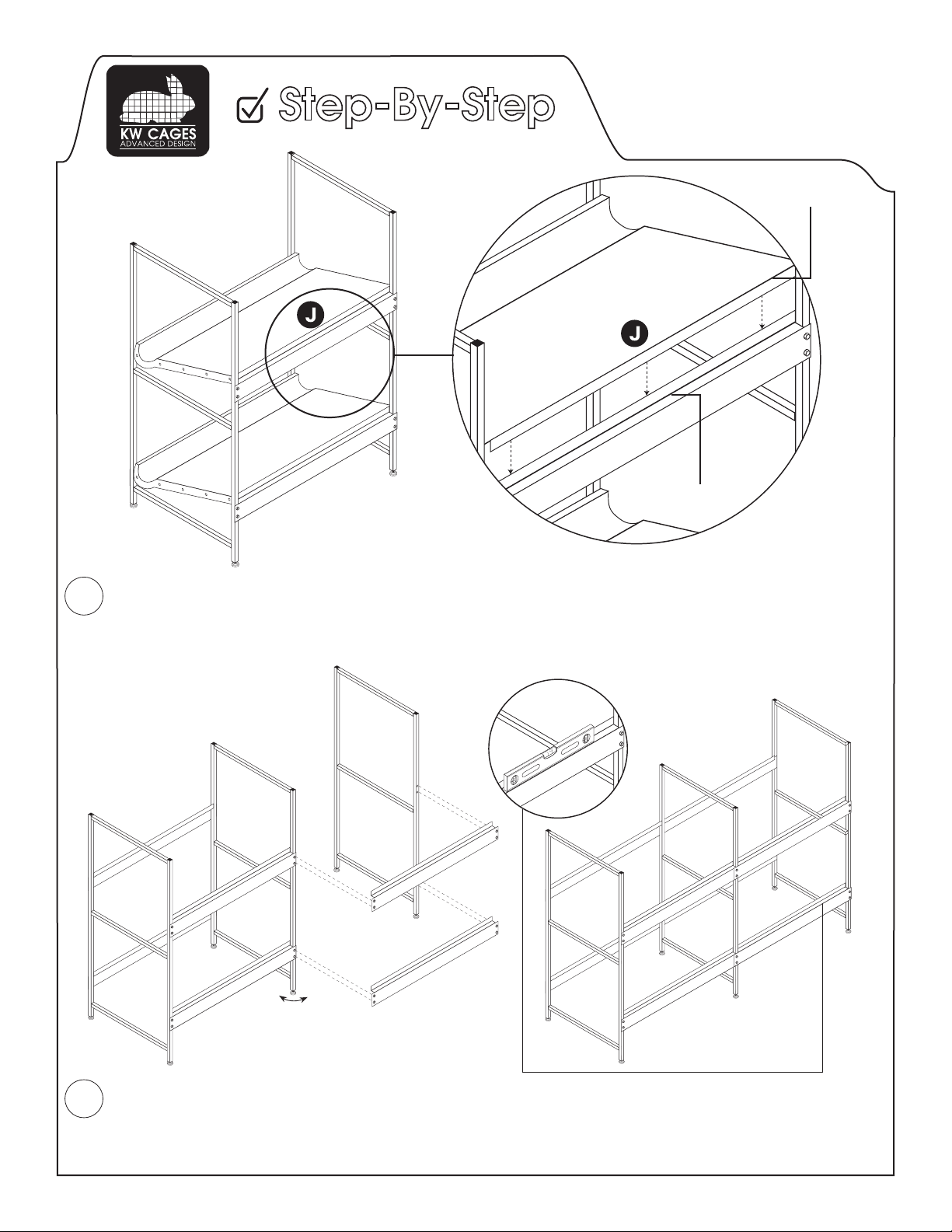 KW CAGES
ADVANCED DESIGN

Step-By-Step

J

J