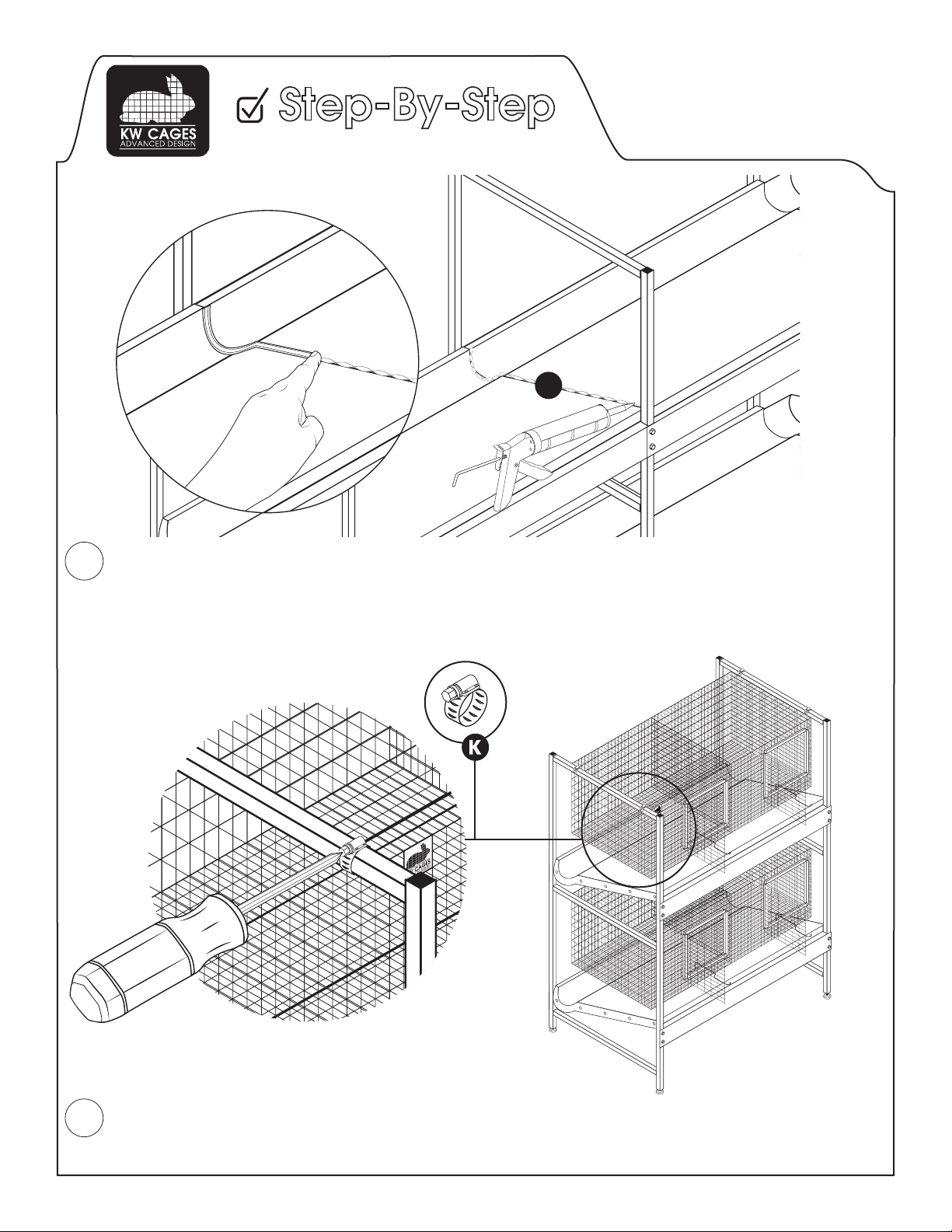 KW CAGES
ADVANCED DESIGN

Step-By-Step

K

KW CAGES