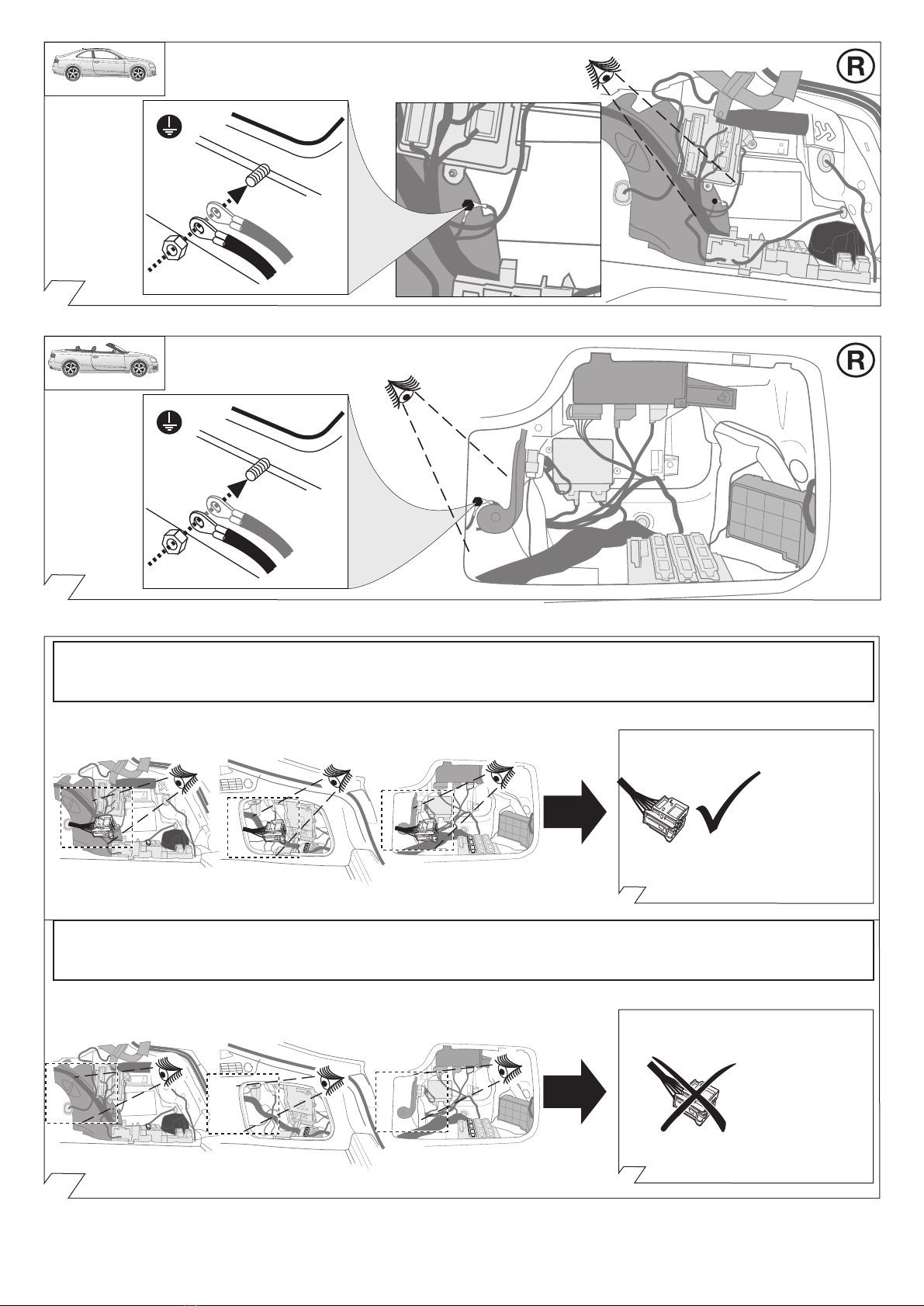 R

R