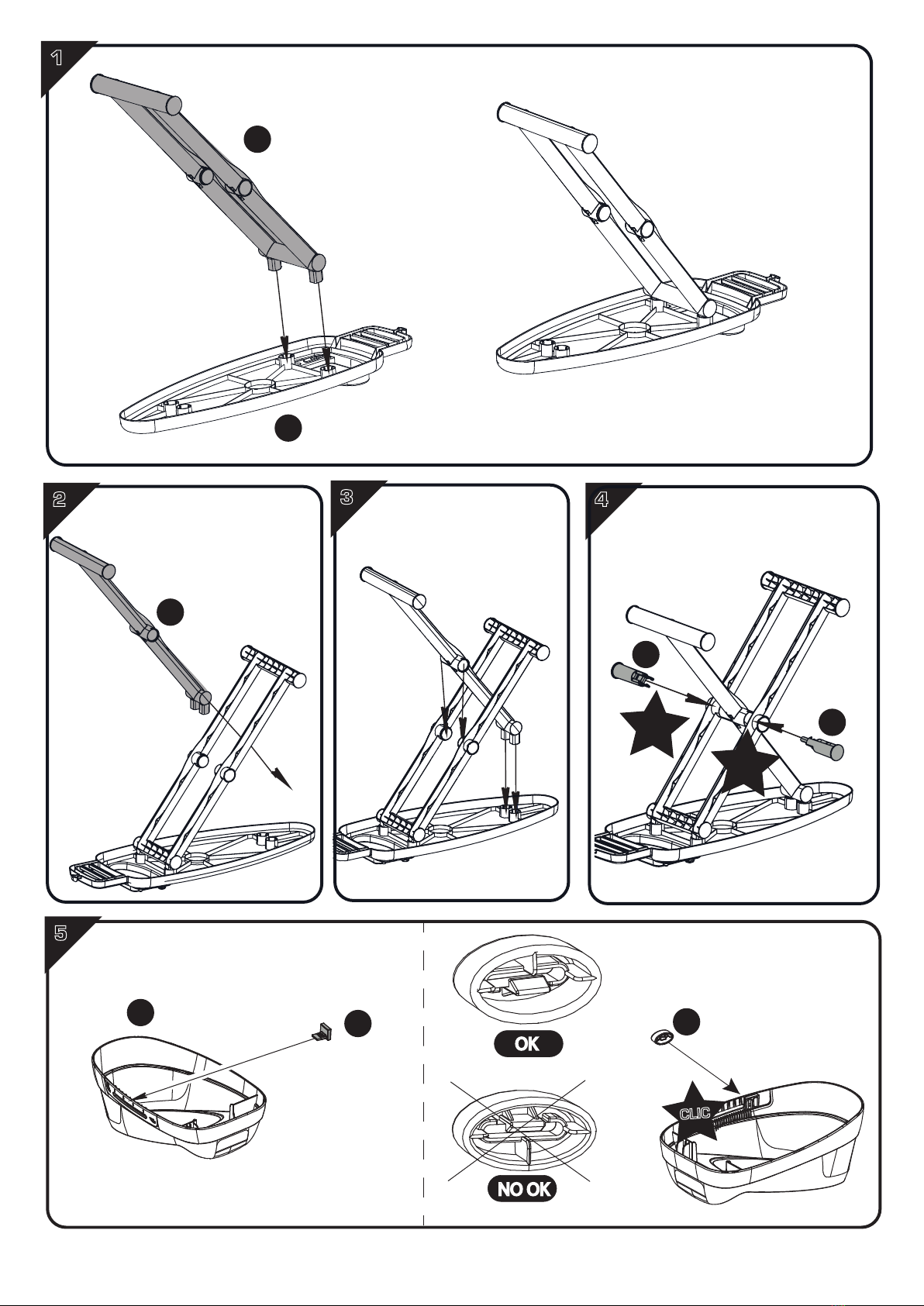 1

2

3

4

5

OK

NO OK

CLIC