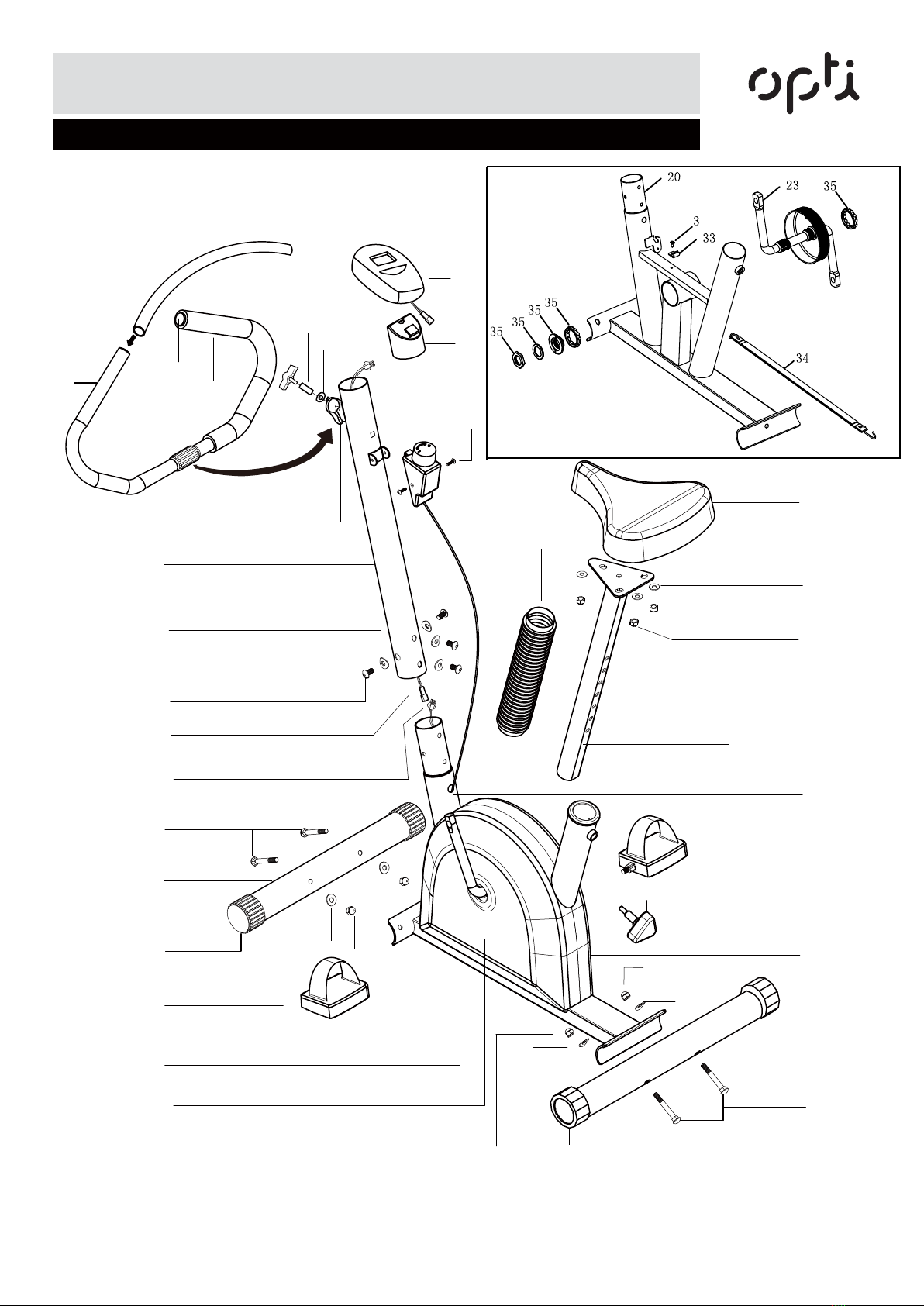 opti

20

23

35

3

33

35

35

35

35

34