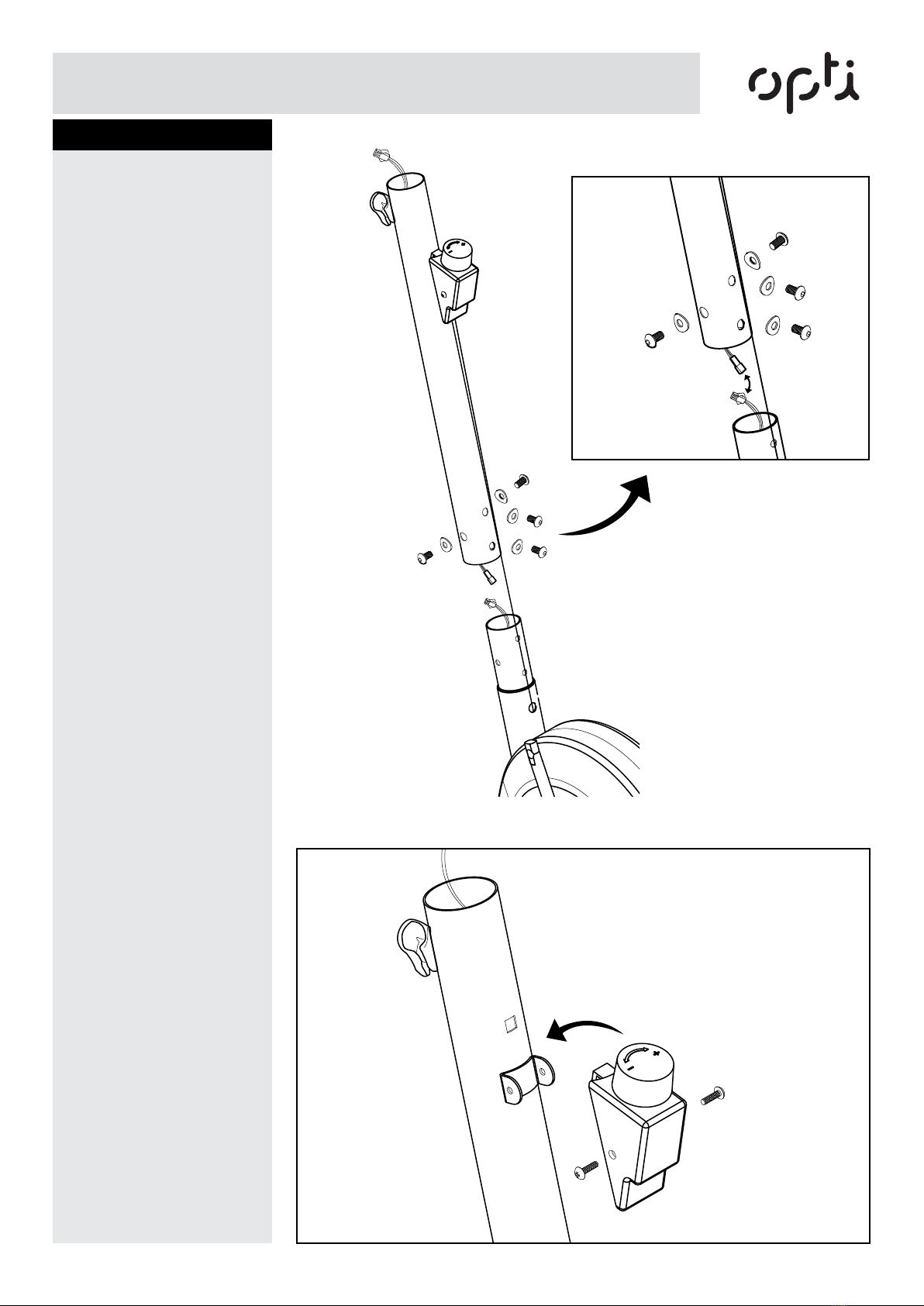 opti

+
-