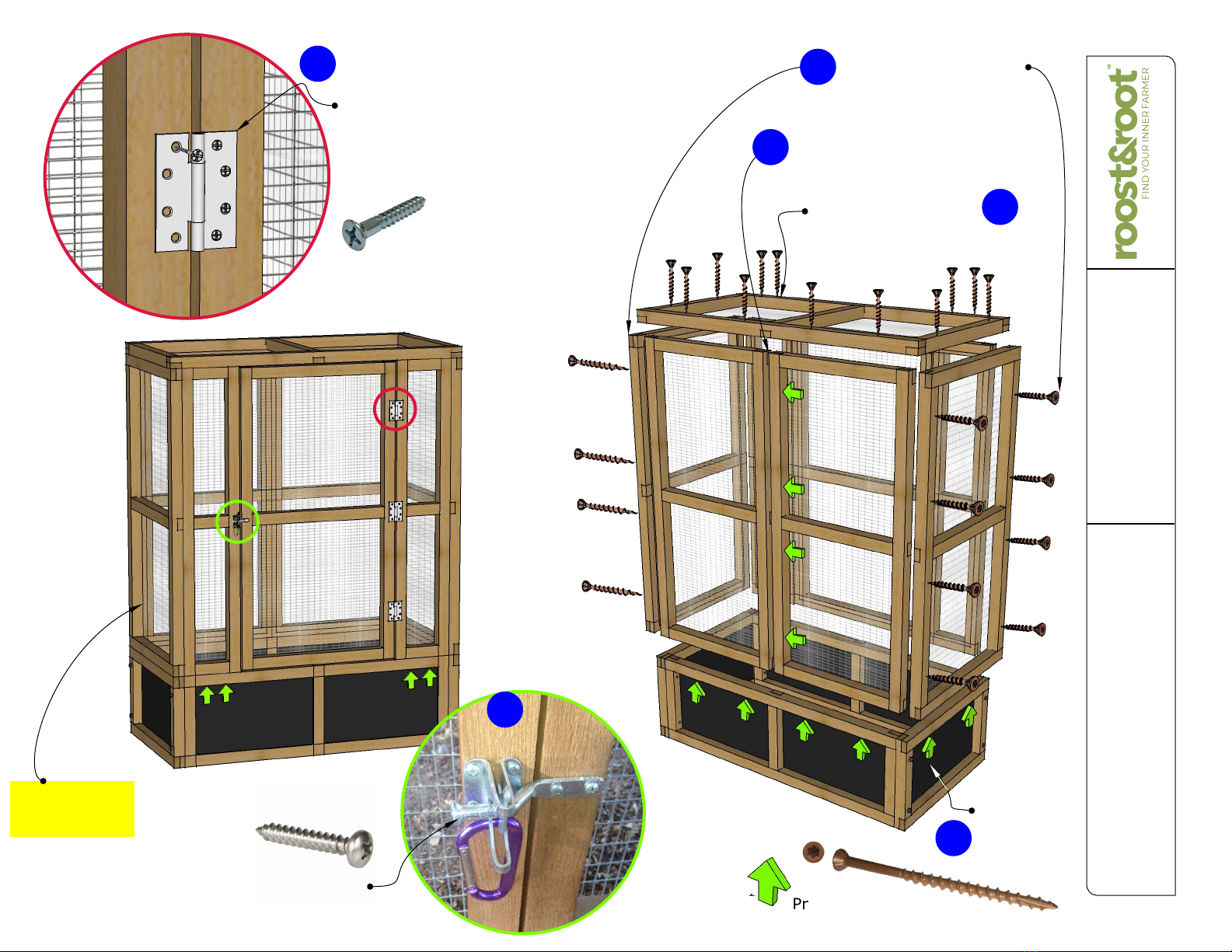 roost&root™
FIND YOUR INNER FARMER

Pr