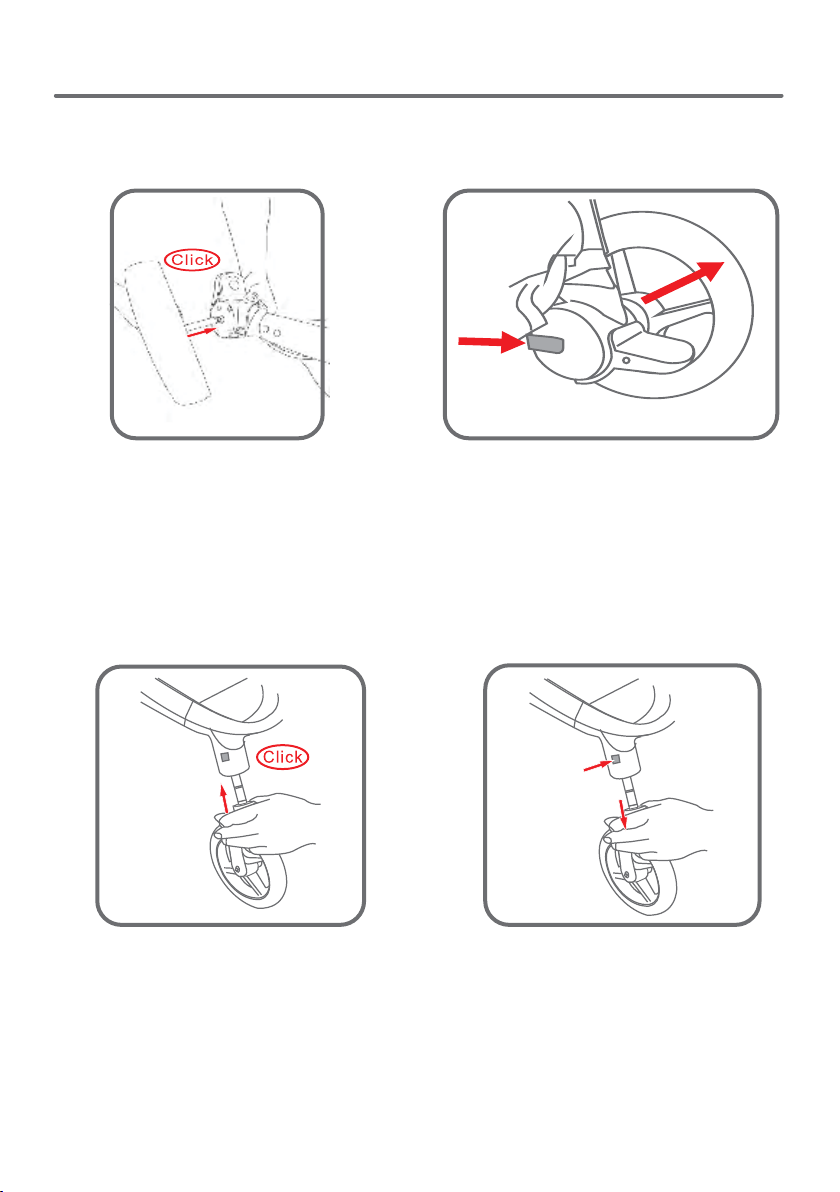 Click

Click