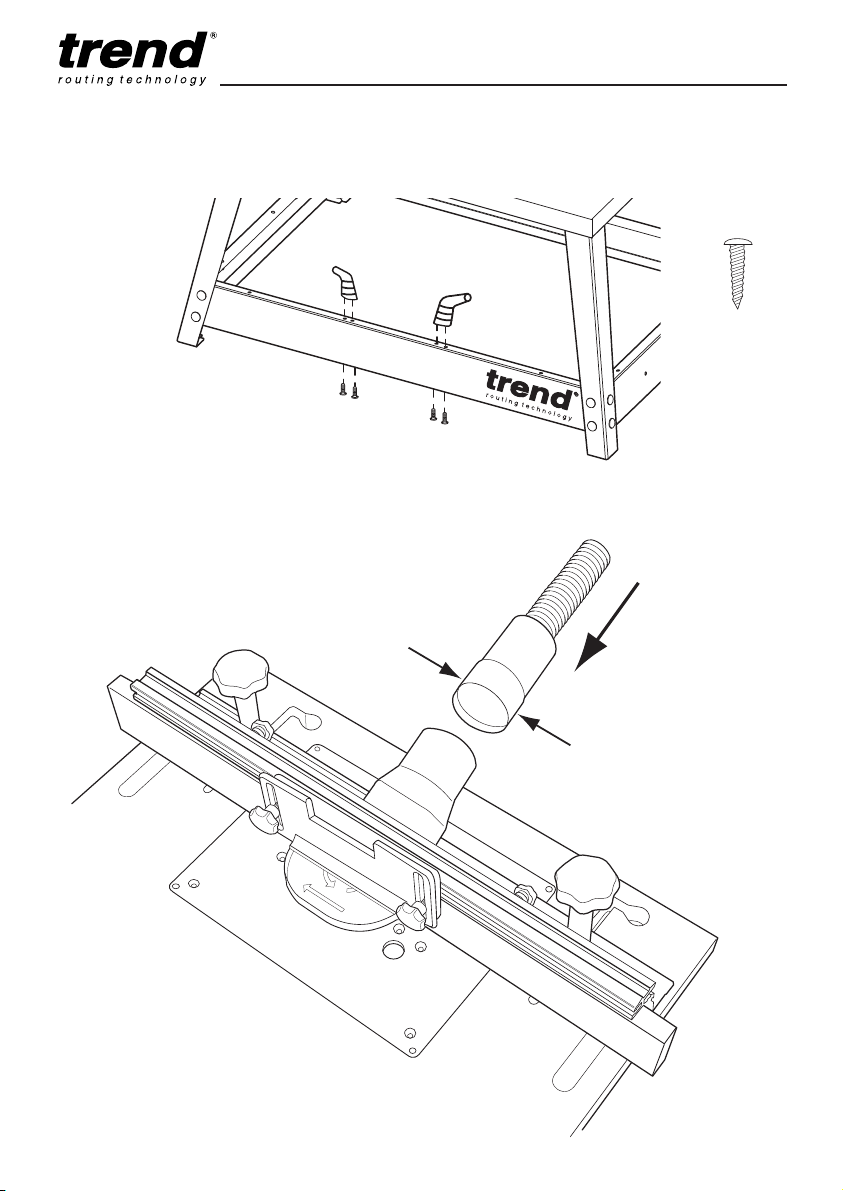 trend®
routing technology

trend®
routing technology