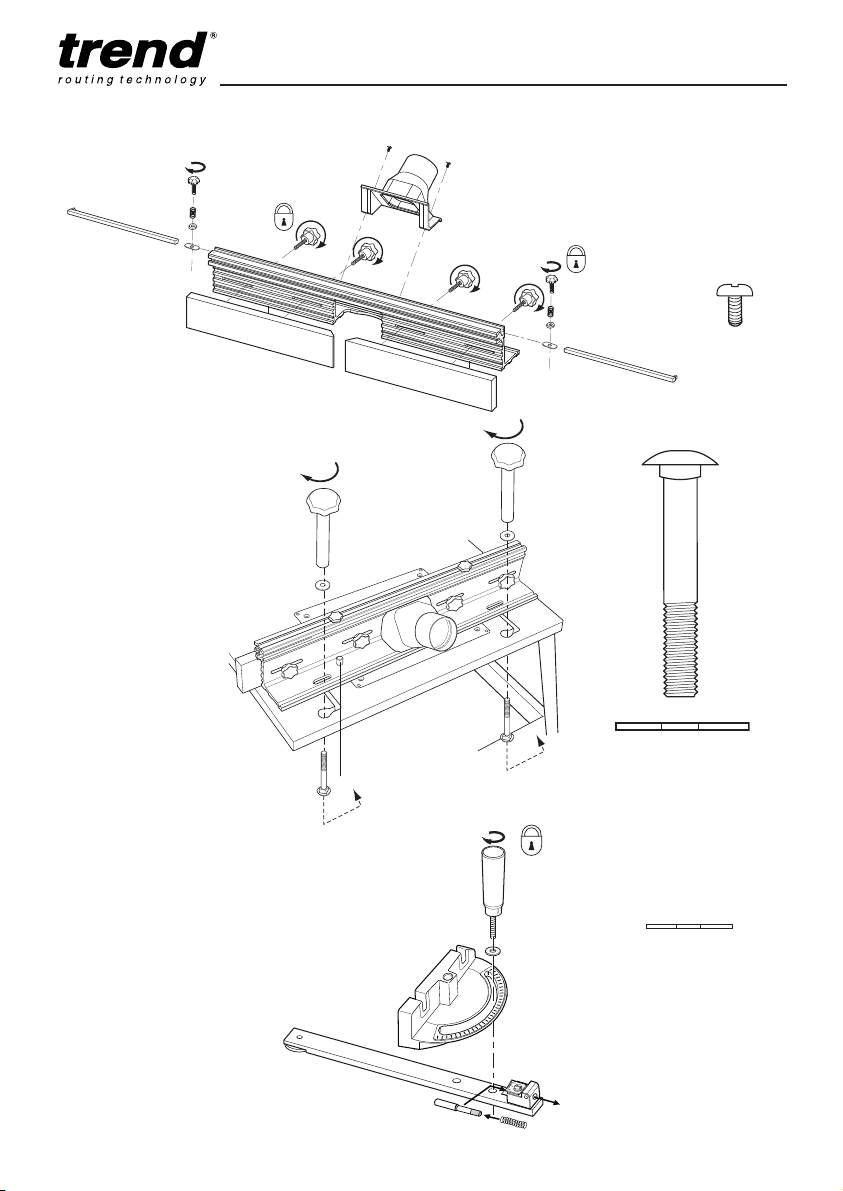 trend®
routing technology