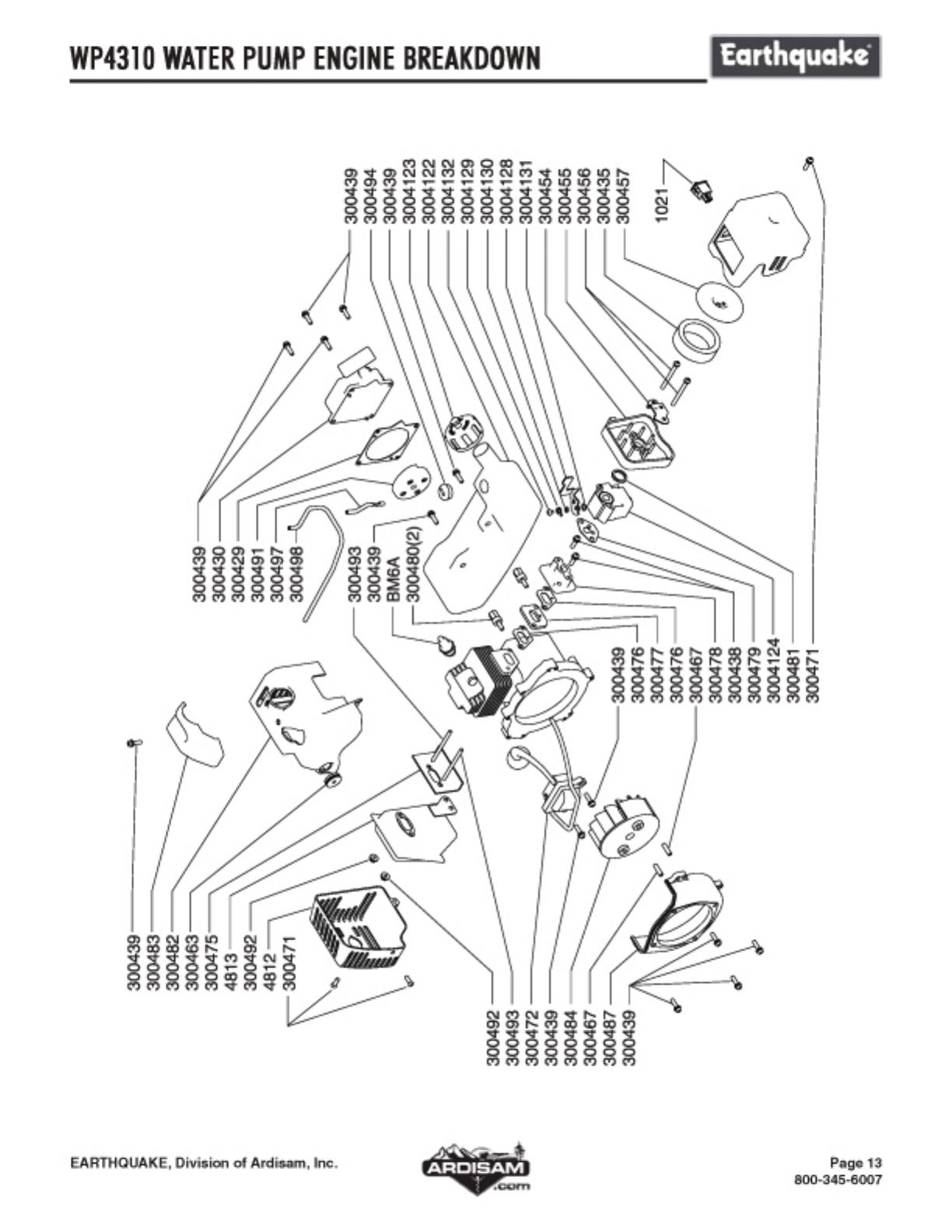 WP4310 WATER PUMP ENGINE BREAKDOWN

Earthquake

300439
300494
300439
3004123
3004122
3004132
3004129
3004130
3004128
3004131
300454
300455
300456
300435
300457
1021

300439
300430
300429
300491
300497
300498

300493
300439
BM6A
300480(2)

300439
300476
300477
300476
300467
300478
300438
300479
3004124
300481
300471

300439
300483
300482
300463
300475
4813
300492
4812
300471

300492
300493
300472
300439
300484
300467
300487
300439

EARTHQUAKE, Division of Ardisam, Inc.

ARDISAM .com

Page 13
800-345-6007