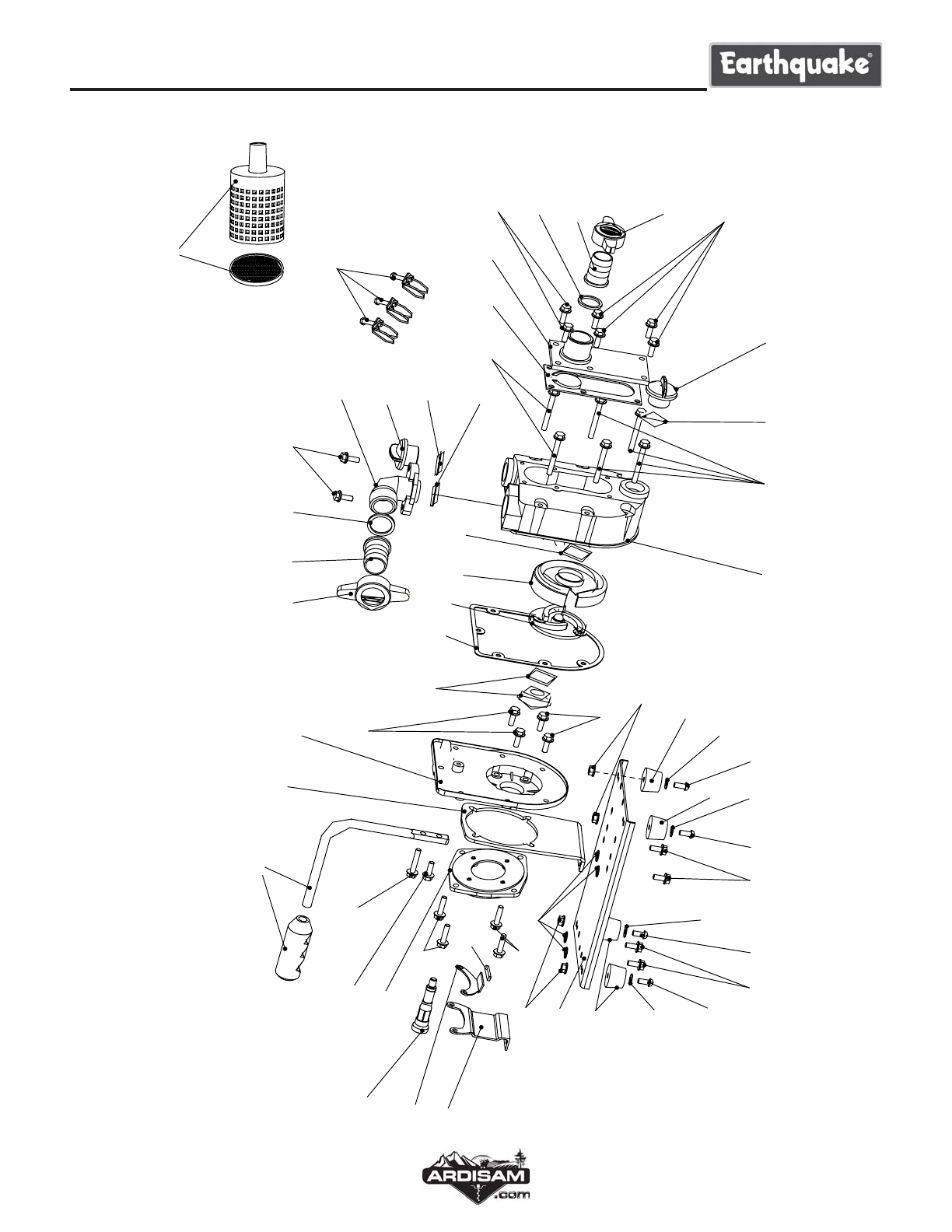 Earthquake®

ARDISAM
.com