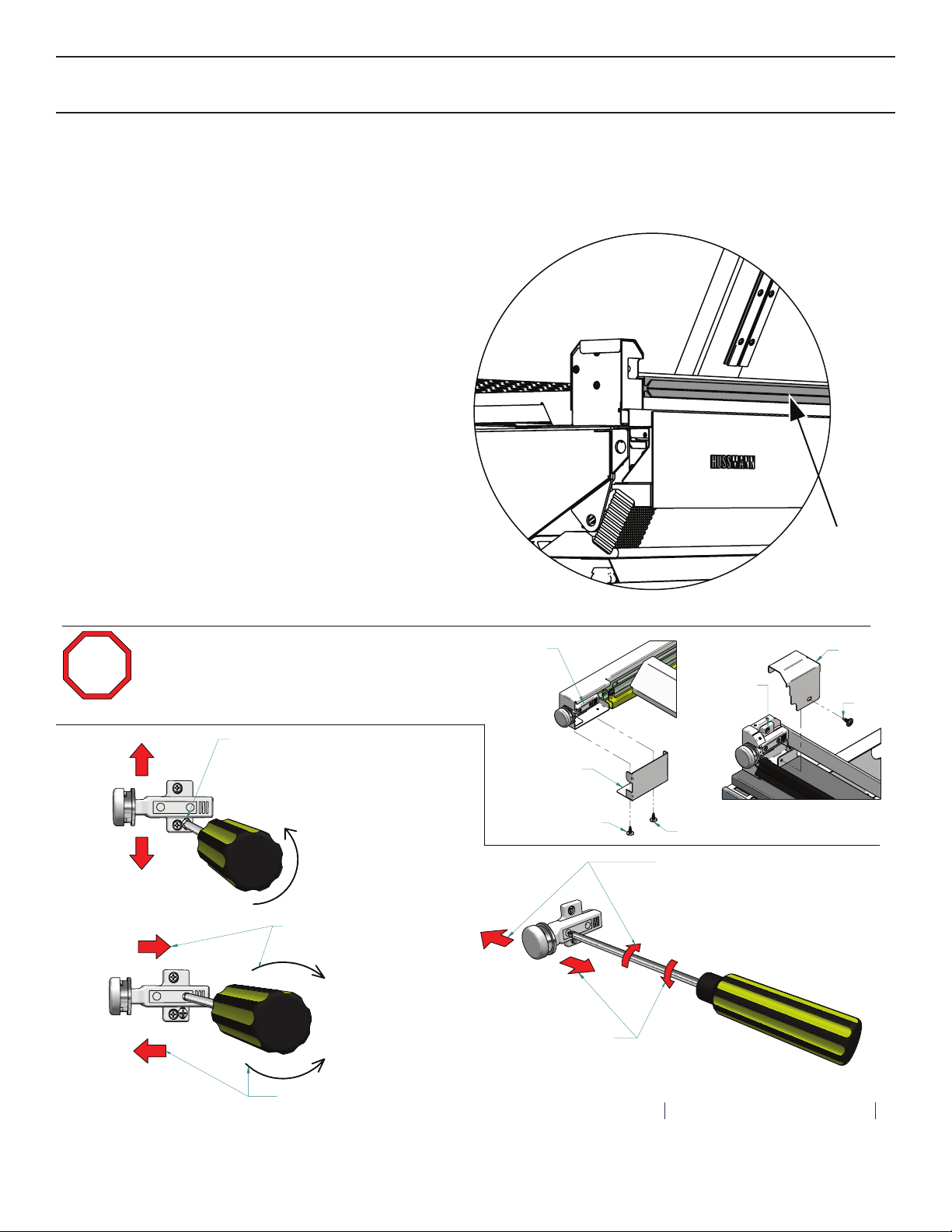 HUSSMANN