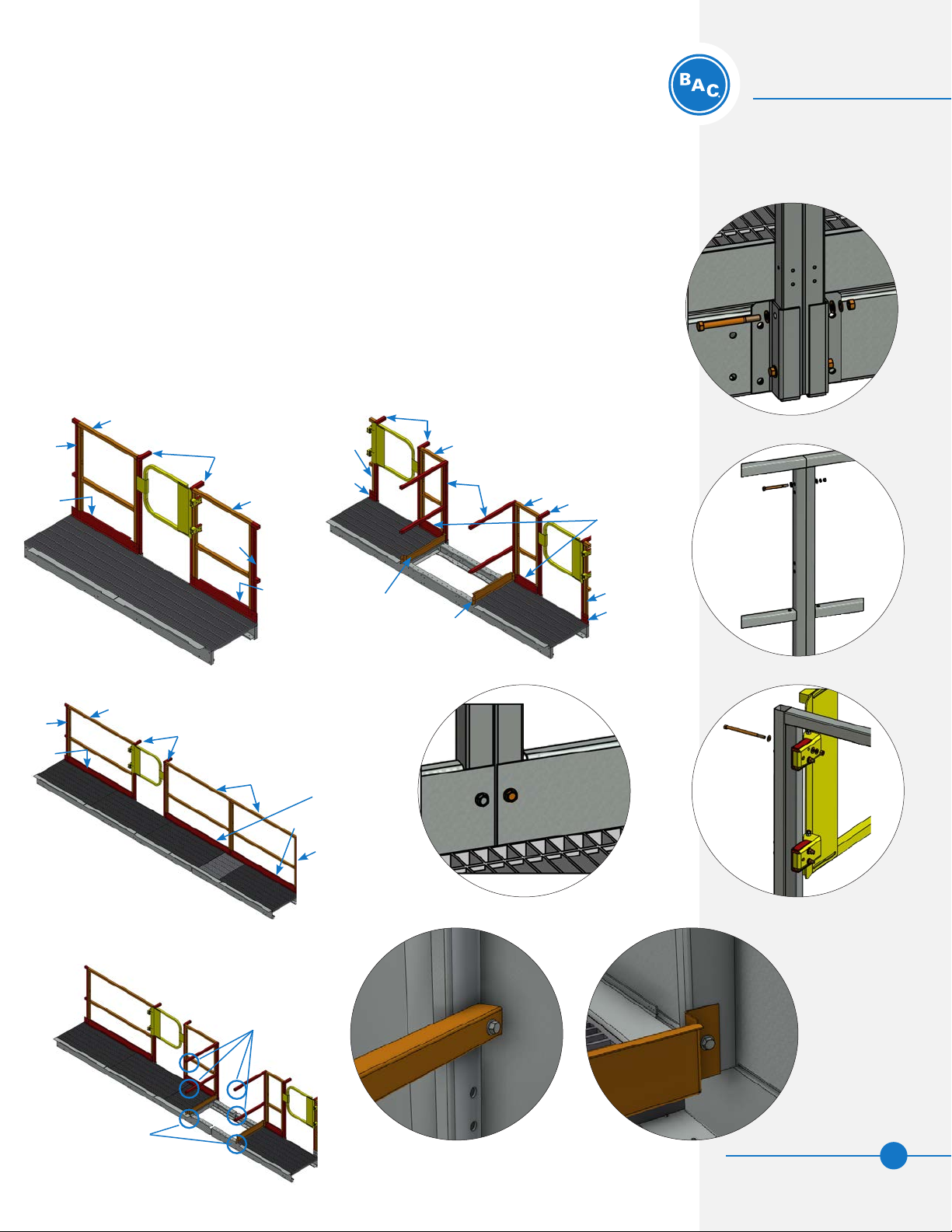 BAC